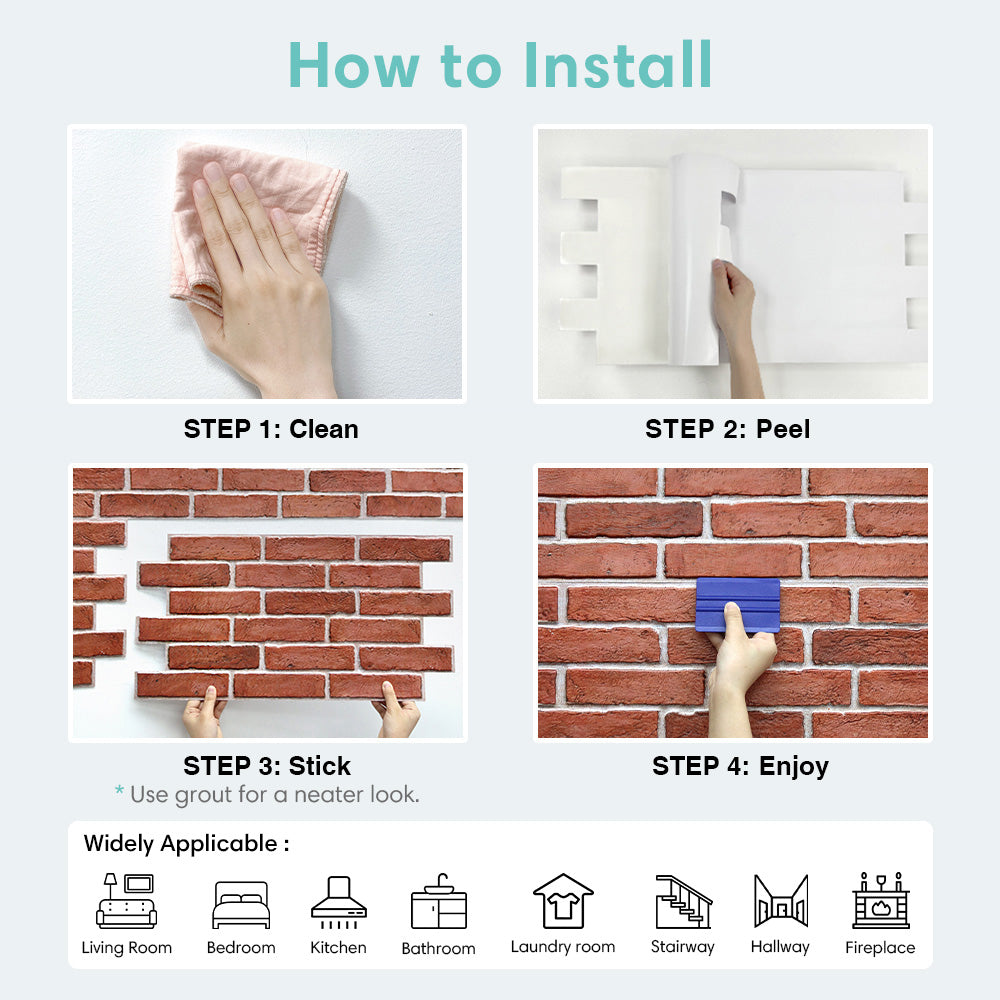 How to Install

STEP 1: Clean

STEP 2: Peel

STEP 3: Stick
* Use grout for a neater look.

STEP 4: Enjoy

Widely Applicable :

Living Room
Bedroom
Kitchen
Bathroom
Laundry room
Stairway
Hallway
Fireplace