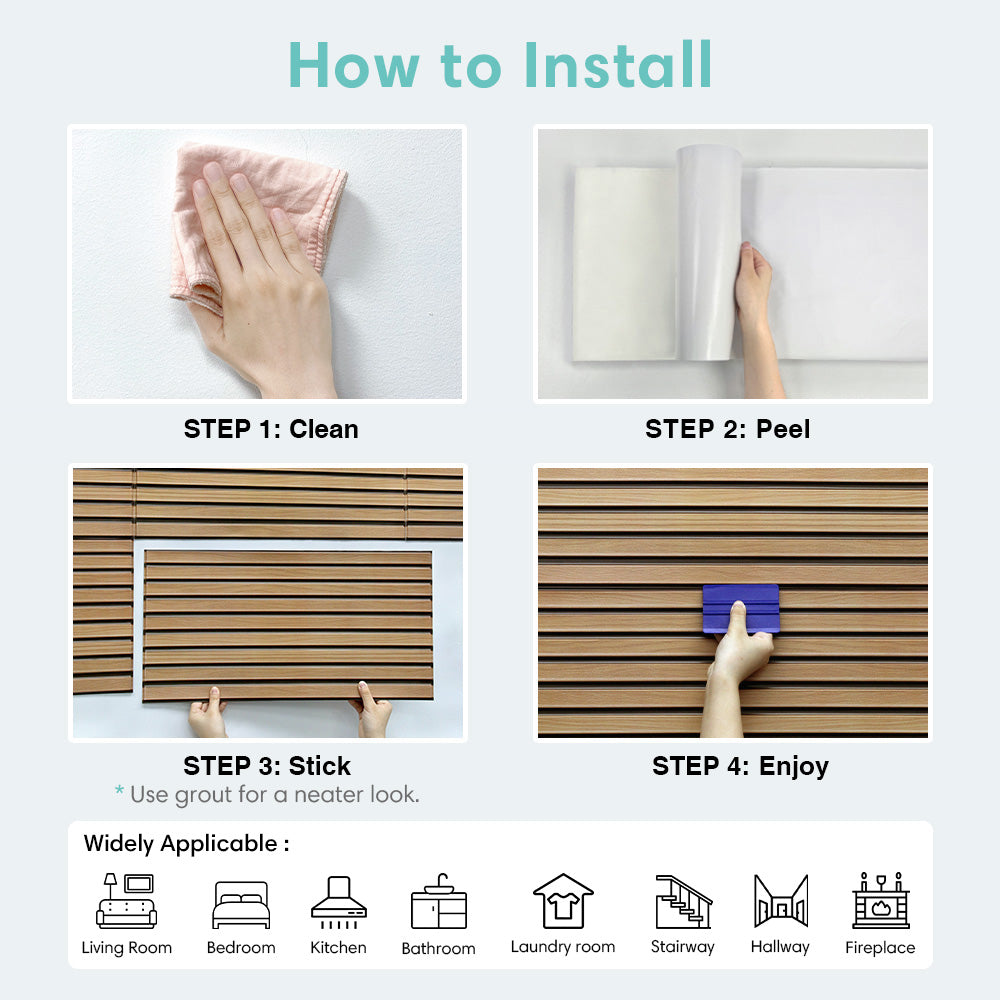 How to Install

STEP 1: Clean

STEP 2: Peel

STEP 3: Stick
* Use grout for a neater look.

STEP 4: Enjoy

Widely Applicable :

Living Room
Bedroom
Kitchen
Bathroom
Laundry room
Stairway
Hallway
Fireplace