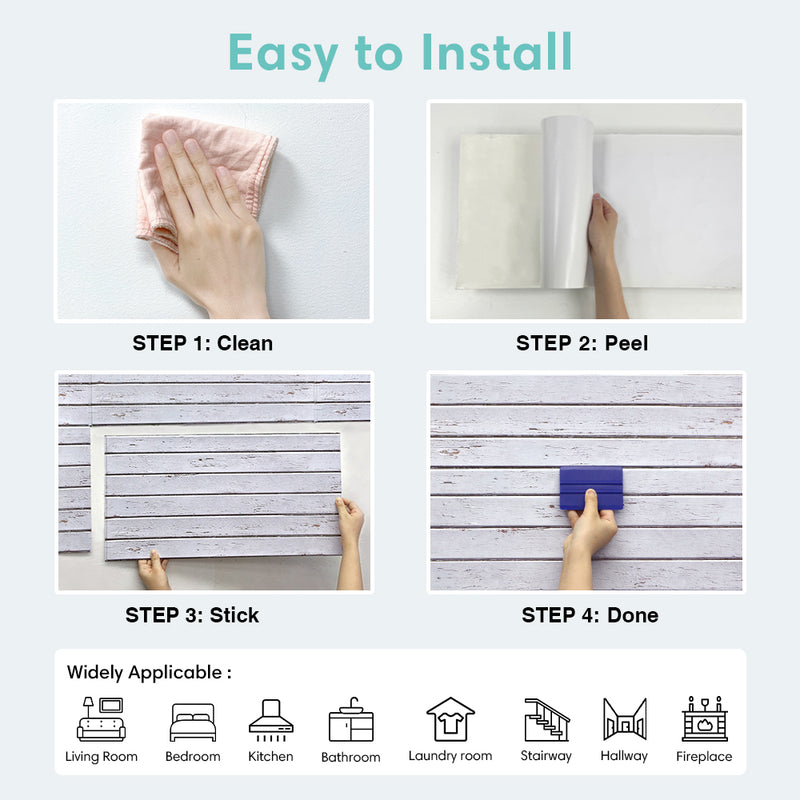 Easy to Install

STEP 1: Clean

STEP 2: Peel

STEP 3: Stick

STEP 4: Done

Widely Applicable :

Living Room
Bedroom
Kitchen
Bathroom
Laundry room
Stairway
Hallway
Fireplace