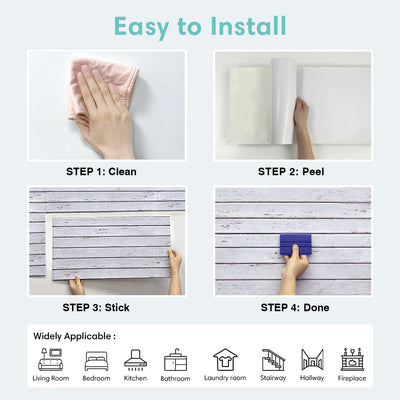 Easy to Install

STEP 1: Clean

STEP 2: Peel

STEP 3: Stick

STEP 4: Done

Widely Applicable :

Living Room Bedroom Kitchen Bathroom Laundry room Stairway Hallway Fireplace