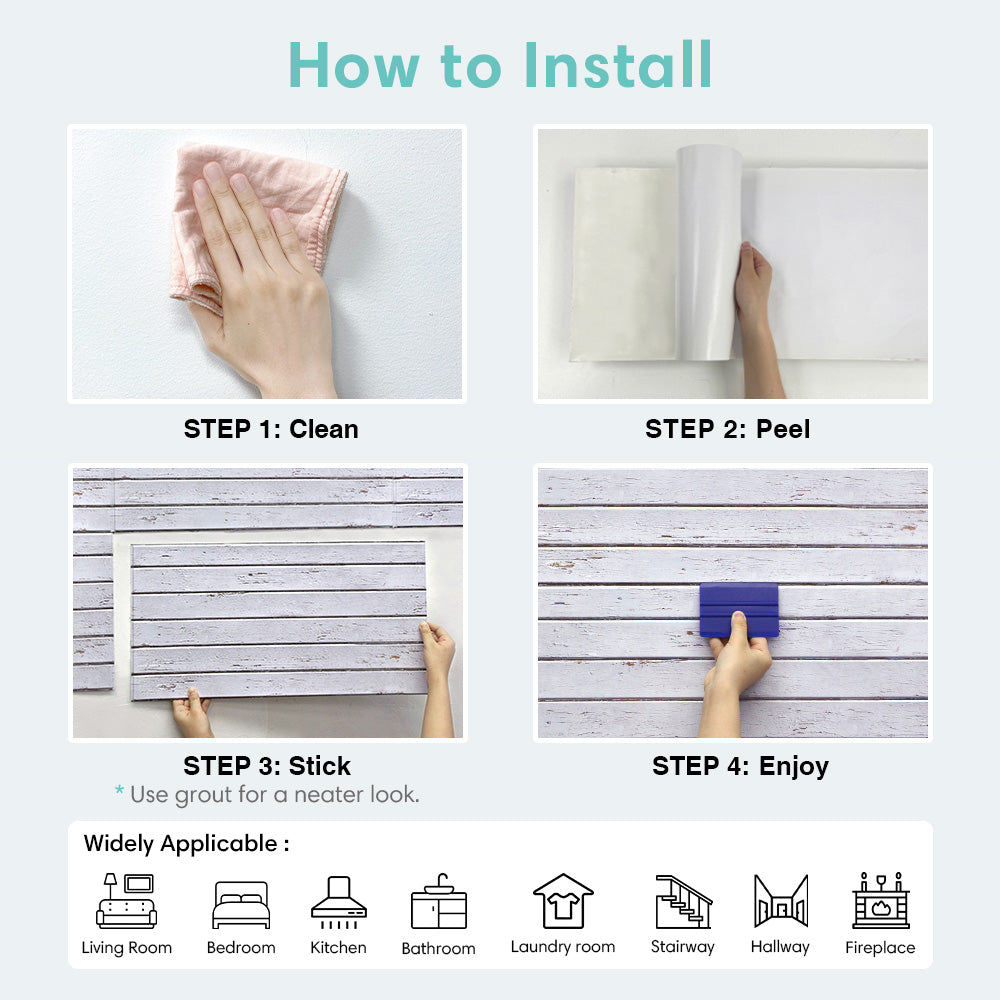 How to Install

STEP 1: Clean

STEP 2: Peel

STEP 3: Stick
* Use grout for a neater look.

STEP 4: Enjoy

Widely Applicable :

Living Room
Bedroom
Kitchen
Bathroom
Laundry room
Stairway
Hallway
Fireplace