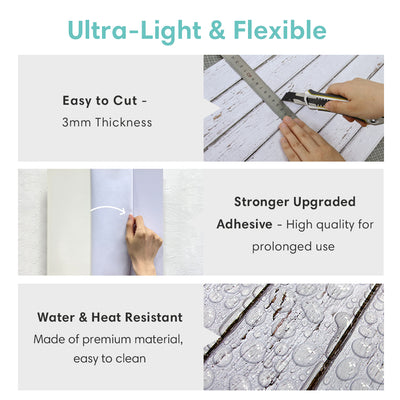 Ultra-Light & Flexible

Easy to Cut -
3mm Thickness

Stronger Upgraded Adhesive - High quality for prolonged use

Water & Heat Resistant
Made of premium material, easy to clean