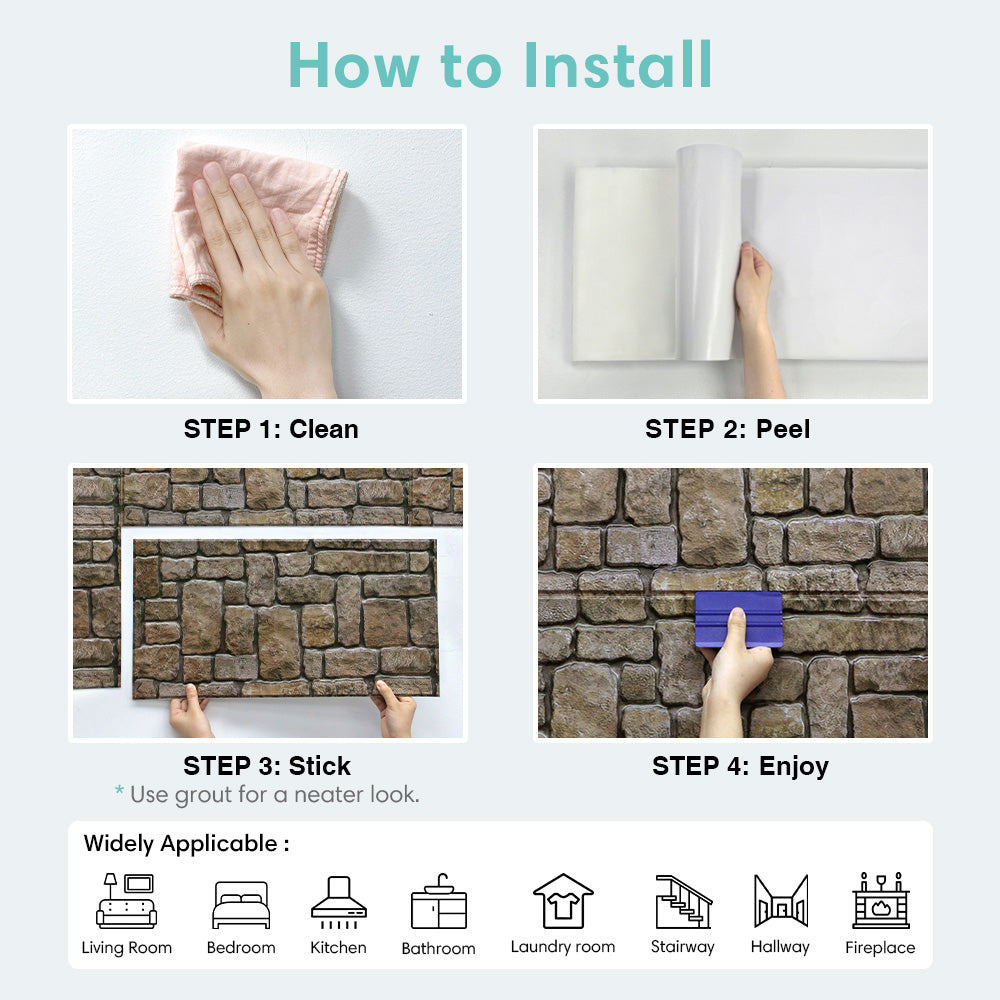 How to Install

STEP 1: Clean

STEP 2: Peel

STEP 3: Stick
* Use grout for a neater look.

STEP 4: Enjoy

Widely Applicable :

Living Room Bedroom Kitchen Bathroom Laundry room Stairway Hallway Fireplace