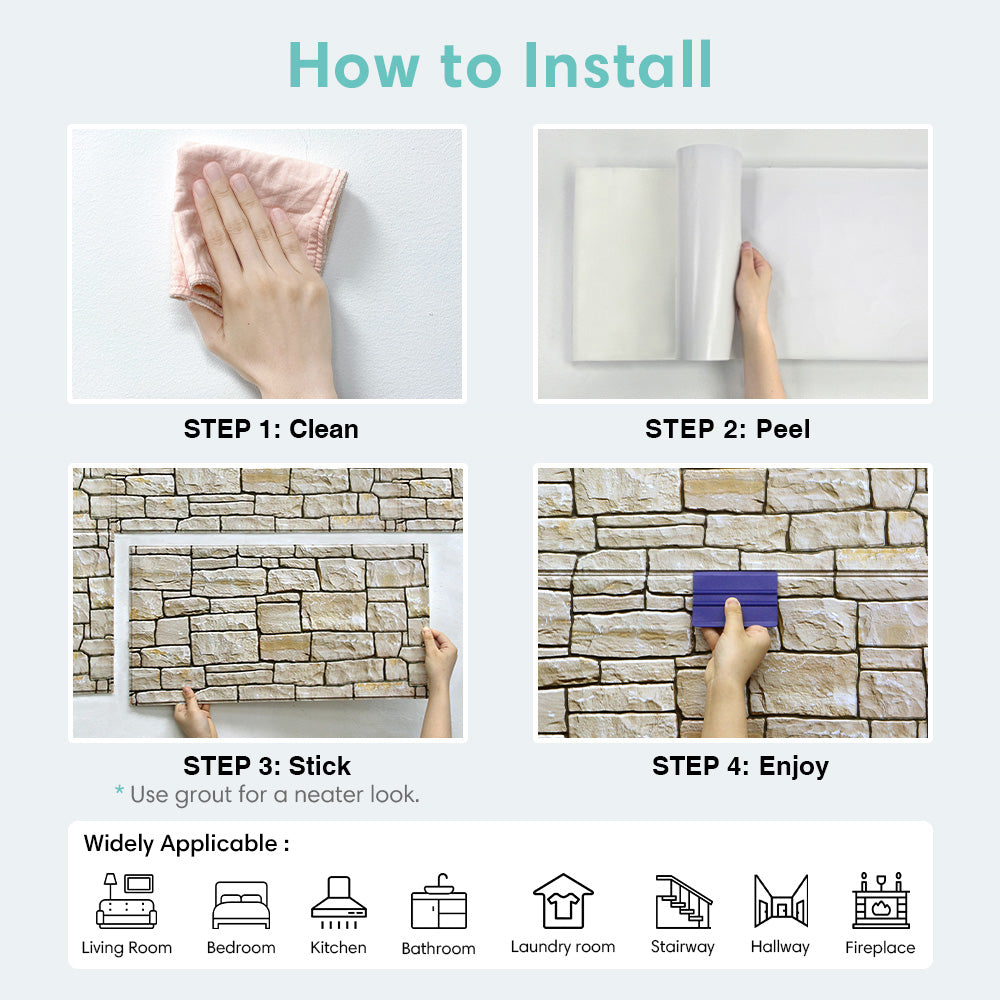 How to Install

STEP 1: Clean

STEP 2: Peel

STEP 3: Stick
* Use grout for a neater look.

STEP 4: Enjoy

Widely Applicable :

Living Room
Bedroom
Kitchen
Bathroom
Laundry room
Stairway
Hallway
Fireplace