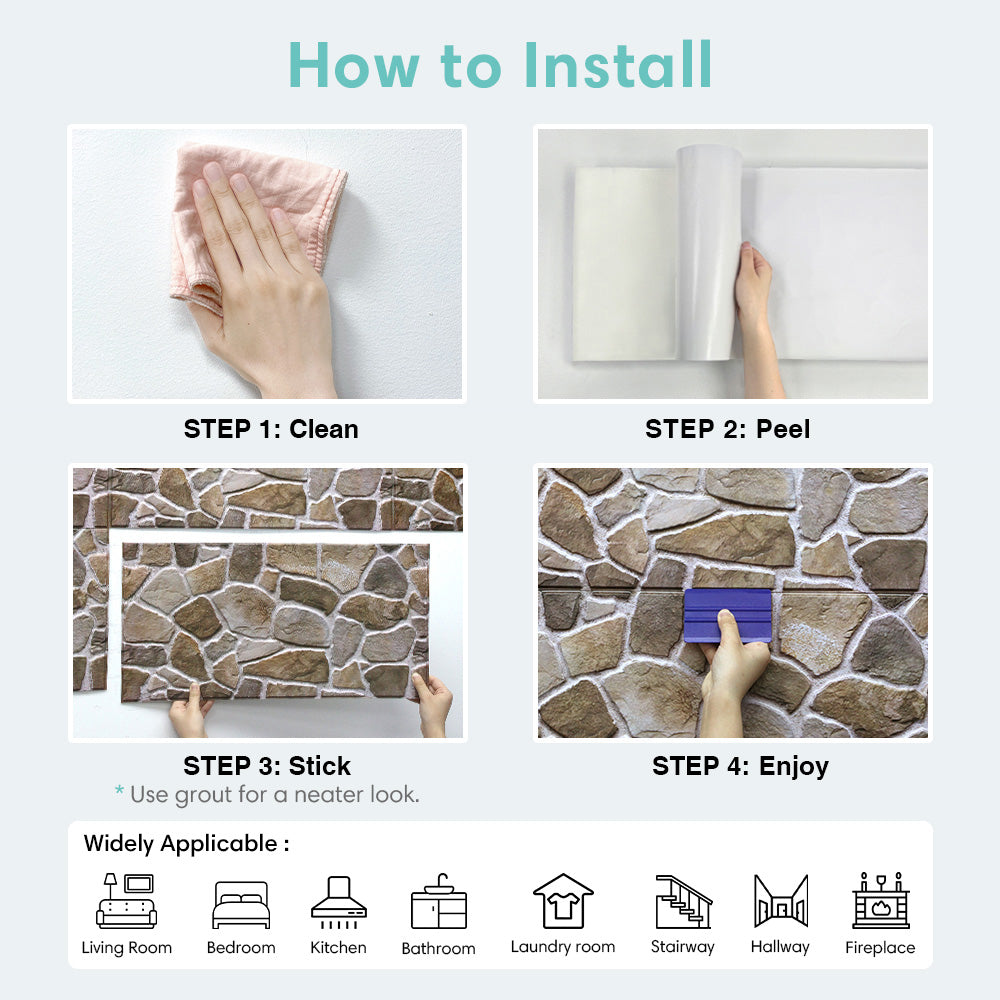 How to Install

STEP 1: Clean

STEP 2: Peel

STEP 3: Stick
* Use grout for a neater look.

STEP 4: Enjoy

Widely Applicable :

Living Room Bedroom Kitchen Bathroom Laundry room Stairway Hallway Fireplace