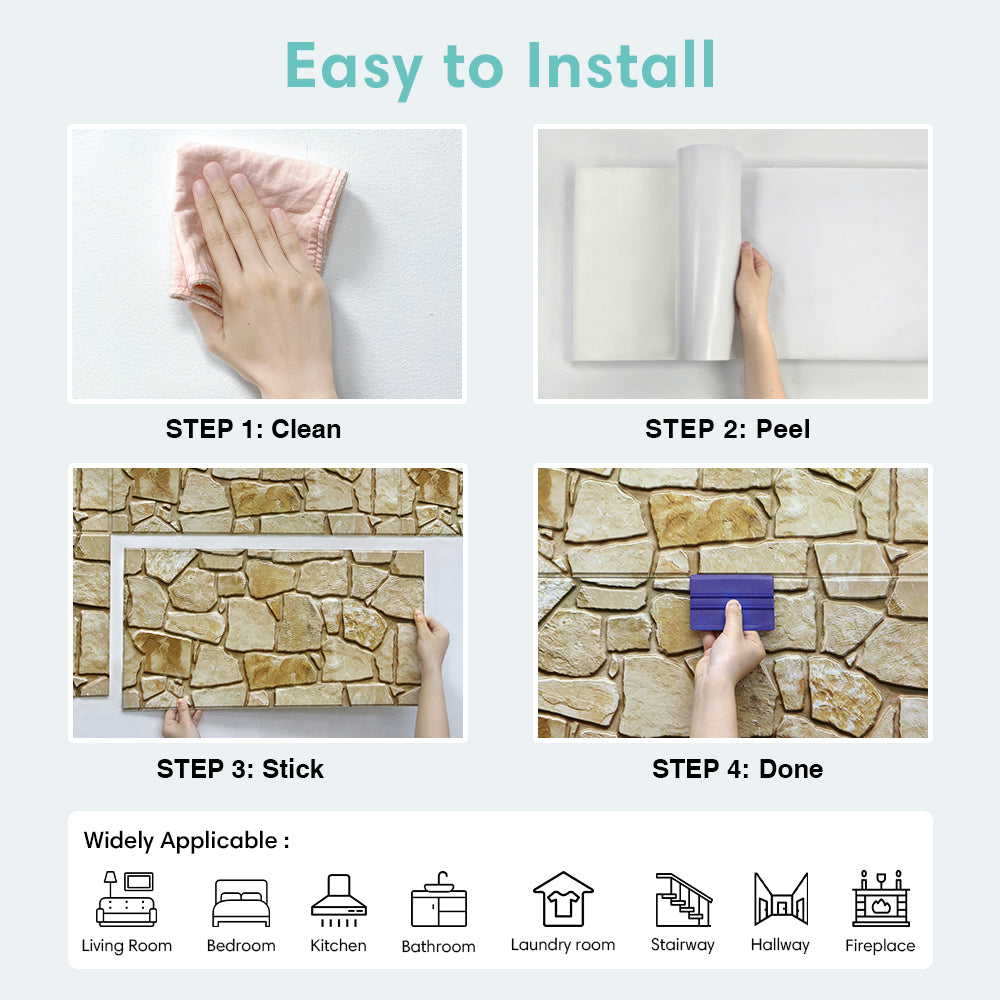 Easy to Install

STEP 1: Clean

STEP 2: Peel

STEP 3: Stick

STEP 4: Done

Widely Applicable :

Living Room
Bedroom
Kitchen
Bathroom
Laundry room
Stairway
Hallway
Fireplace