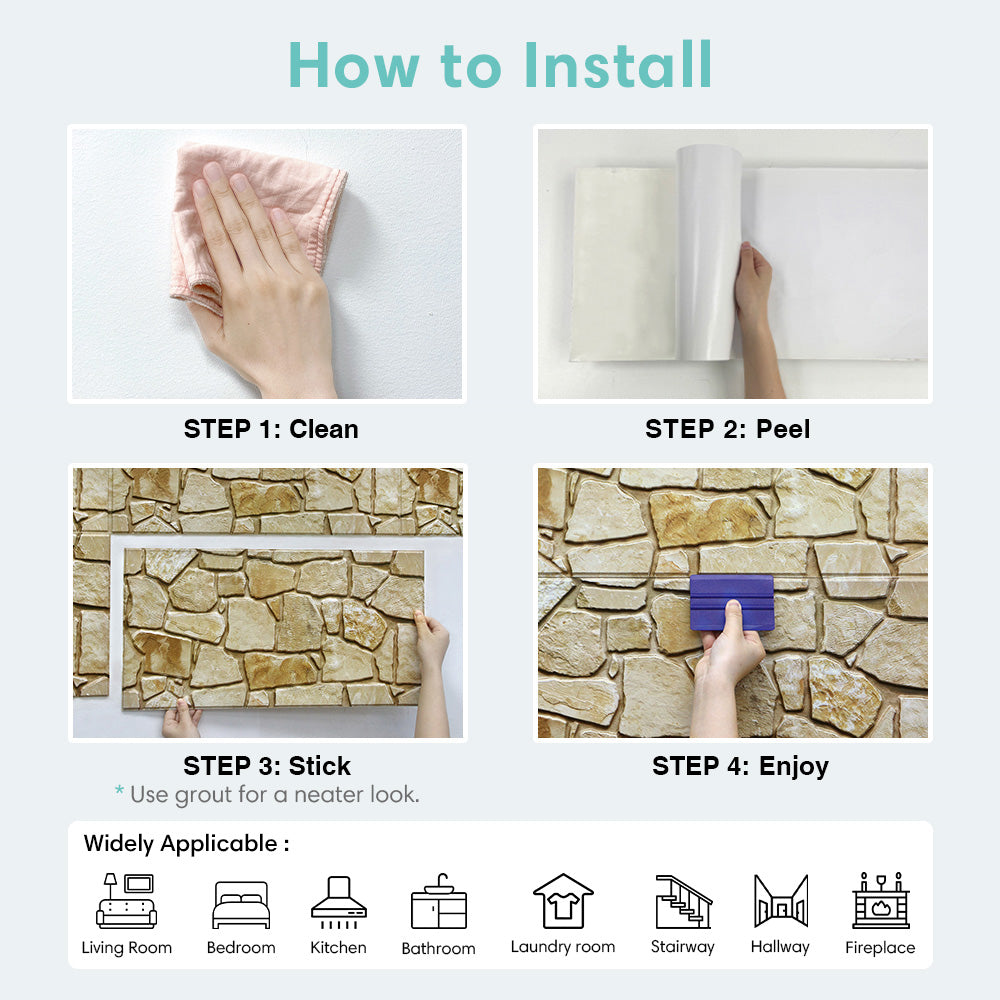 How to Install

STEP 1: Clean

STEP 2: Peel

STEP 3: Stick
* Use grout for a neater look.

STEP 4: Enjoy

Widely Applicable :

Living Room
Bedroom
Kitchen
Bathroom
Laundry room
Stairway
Hallway
Fireplace