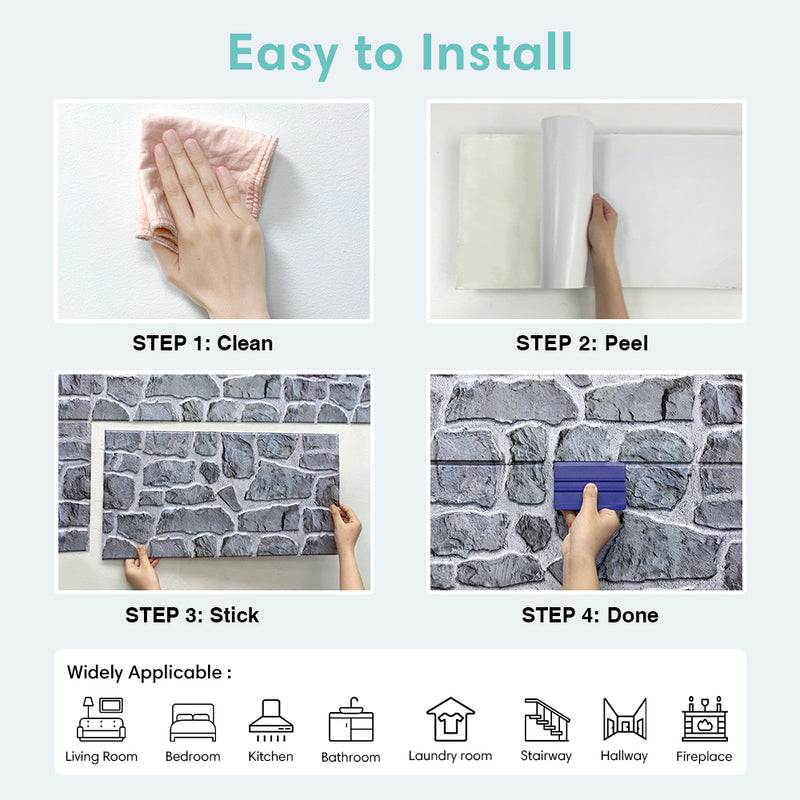 Easy to Install

STEP 1: Clean

STEP 2: Peel

STEP 3: Stick

STEP 4: Done

Widely Applicable :

Living Room
Bedroom
Kitchen
Bathroom
Laundry room
Stairway
Hallway
Fireplace