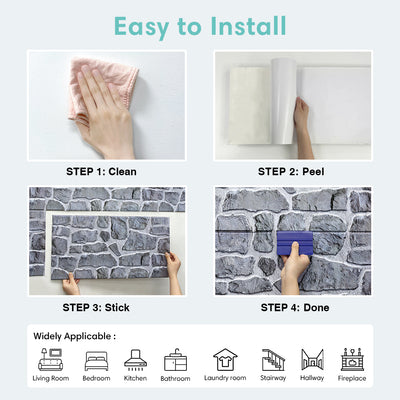 Easy to Install

STEP 1: Clean

STEP 2: Peel

STEP 3: Stick

STEP 4: Done

Widely Applicable :

Living Room
Bedroom
Kitchen
Bathroom
Laundry room
Stairway
Hallway
Fireplace