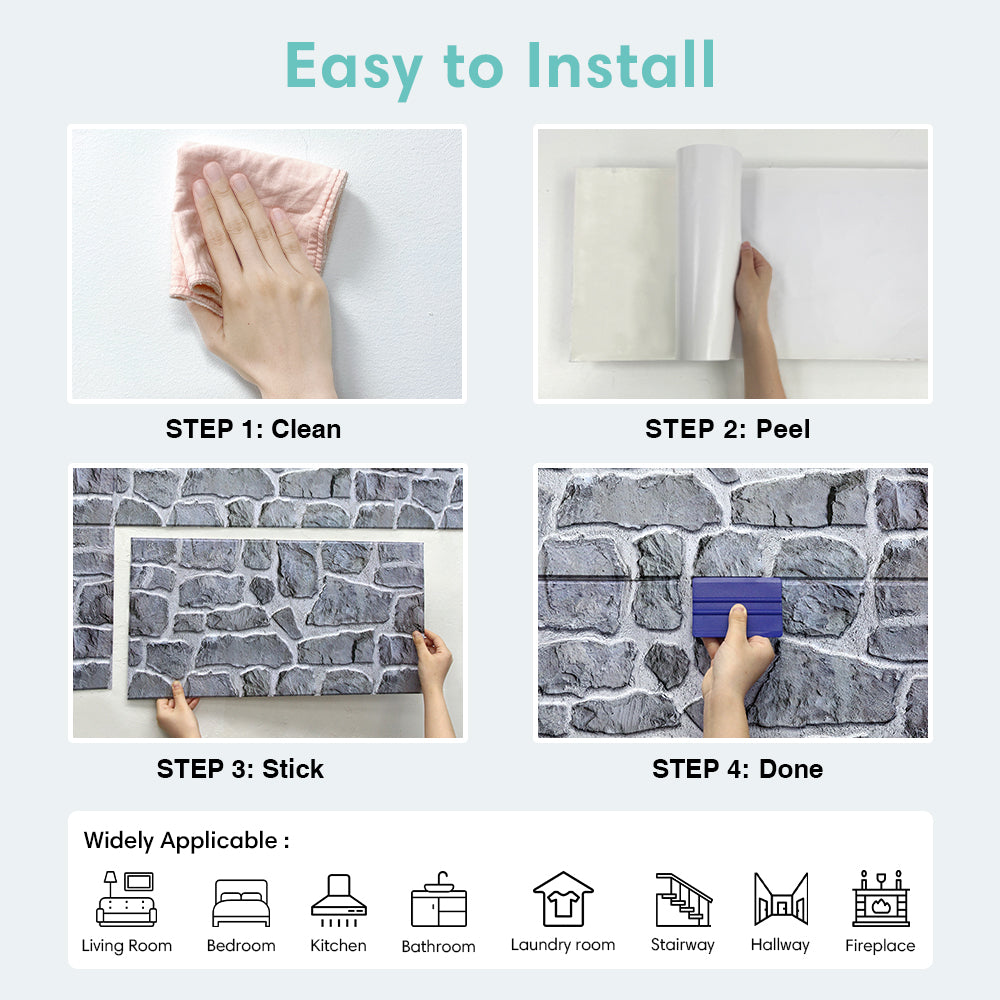 Easy to Install

STEP 1: Clean

STEP 2: Peel

STEP 3: Stick

STEP 4: Done

Widely Applicable :

Living Room
Bedroom
Kitchen
Bathroom
Laundry room
Stairway
Hallway
Fireplace