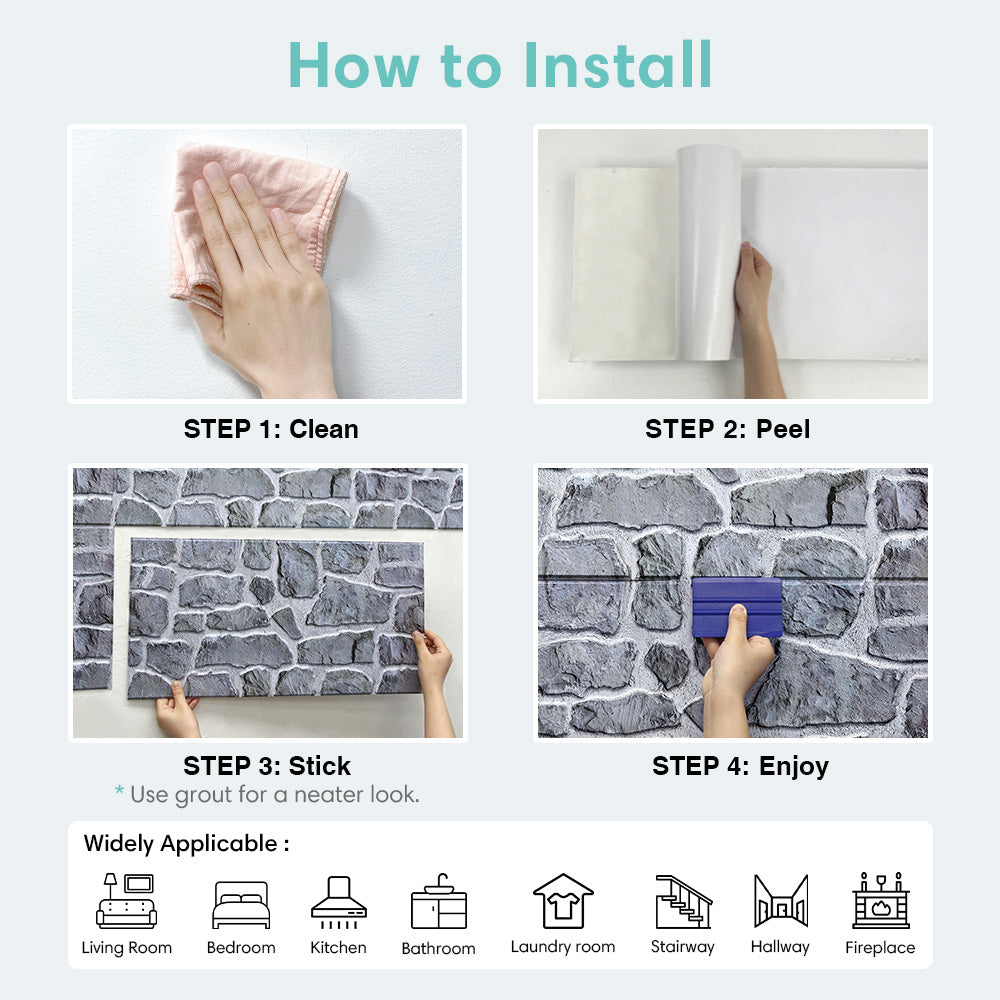 How to Install

STEP 1: Clean

STEP 2: Peel

STEP 3: Stick
* Use grout for a neater look.

STEP 4: Enjoy

Widely Applicable :

Living Room
Bedroom
Kitchen
Bathroom
Laundry room
Stairway
Hallway
Fireplace