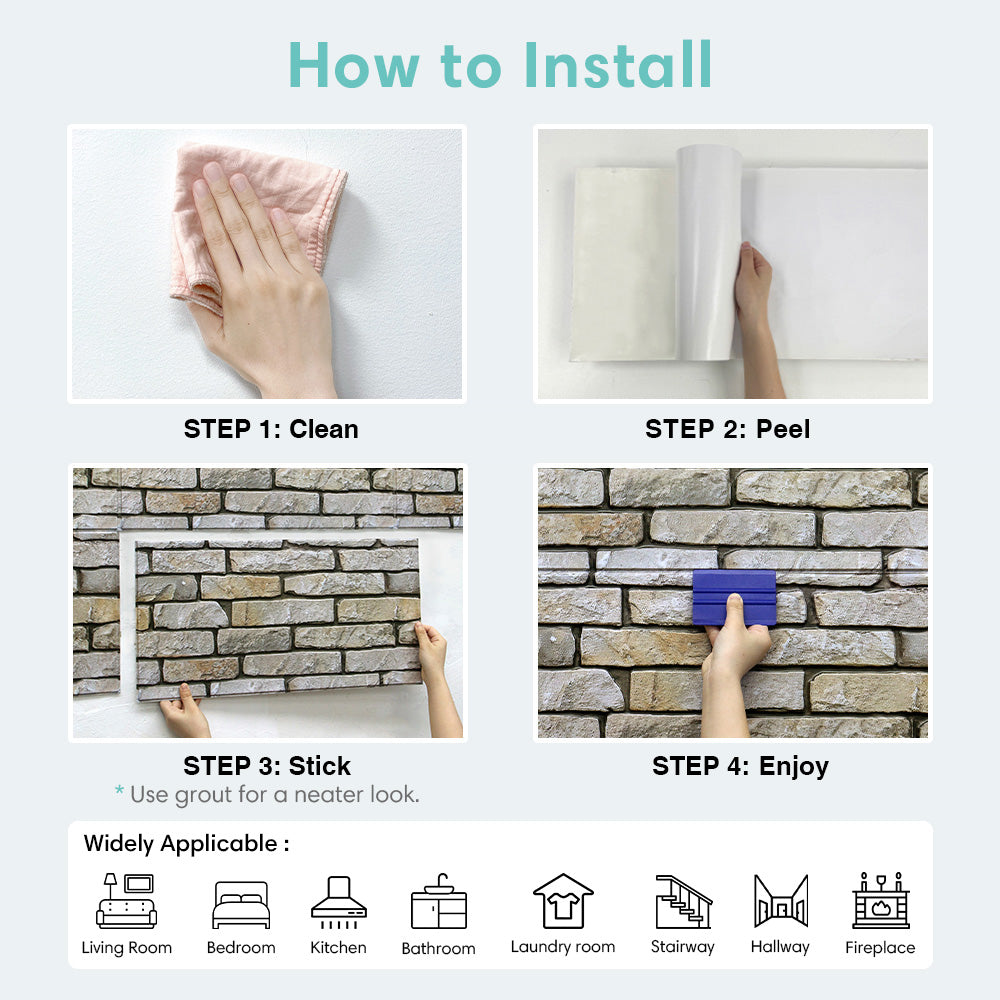 How to Install

STEP 1: Clean

STEP 2: Peel

STEP 3: Stick
* Use grout for a neater look.

STEP 4: Enjoy

Widely Applicable :

Living Room
Bedroom
Kitchen
Bathroom
Laundry room
Stairway
Hallway
Fireplace