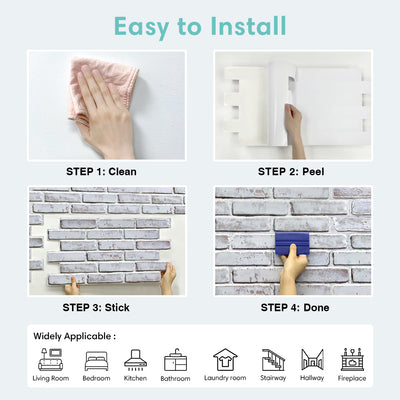 Easy to Install

STEP 1: Clean

STEP 2: Peel

STEP 3: Stick

STEP 4: Done

Widely Applicable :

Living Room
Bedroom
Kitchen
Bathroom
Laundry room
Stairway
Hallway
Fireplace