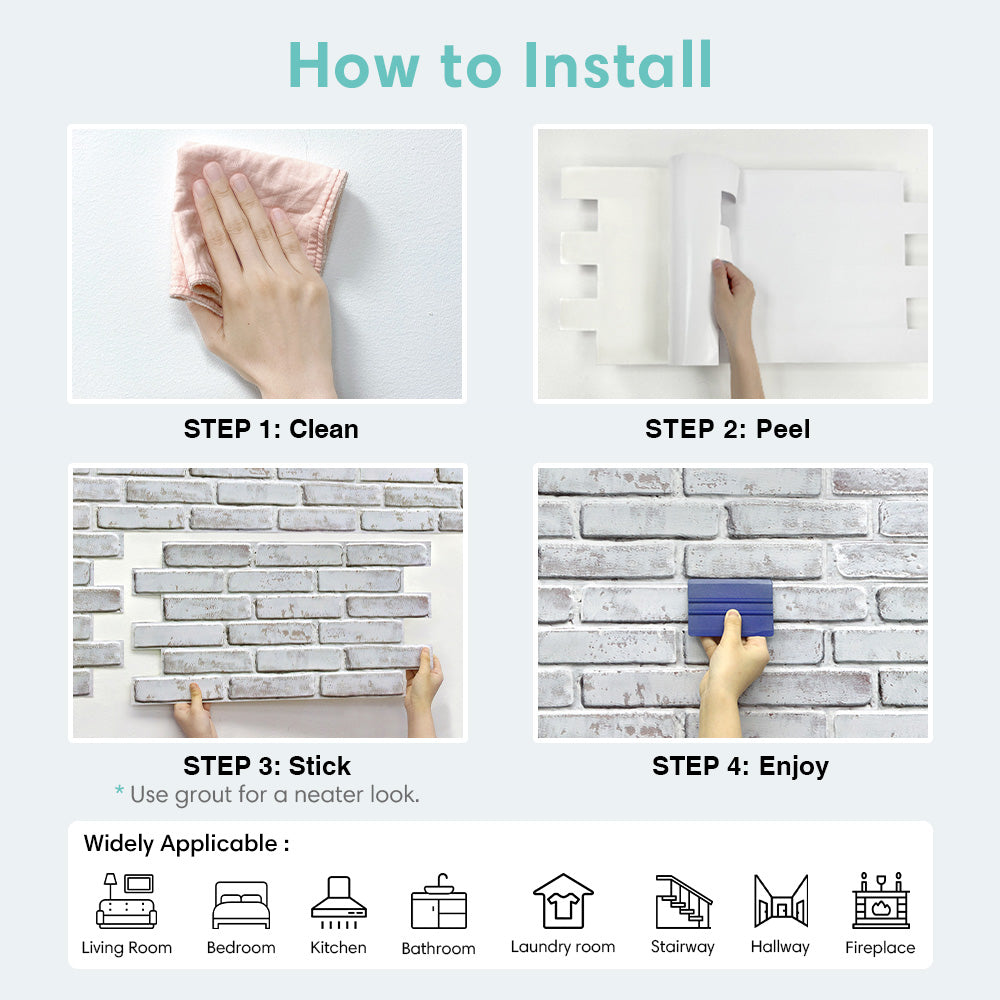 How to Install

STEP 1: Clean

STEP 2: Peel

STEP 3: Stick
* Use grout for a neater look.

STEP 4: Enjoy

Widely Applicable :

Living Room
Bedroom
Kitchen
Bathroom
Laundry room
Stairway
Hallway
Fireplace