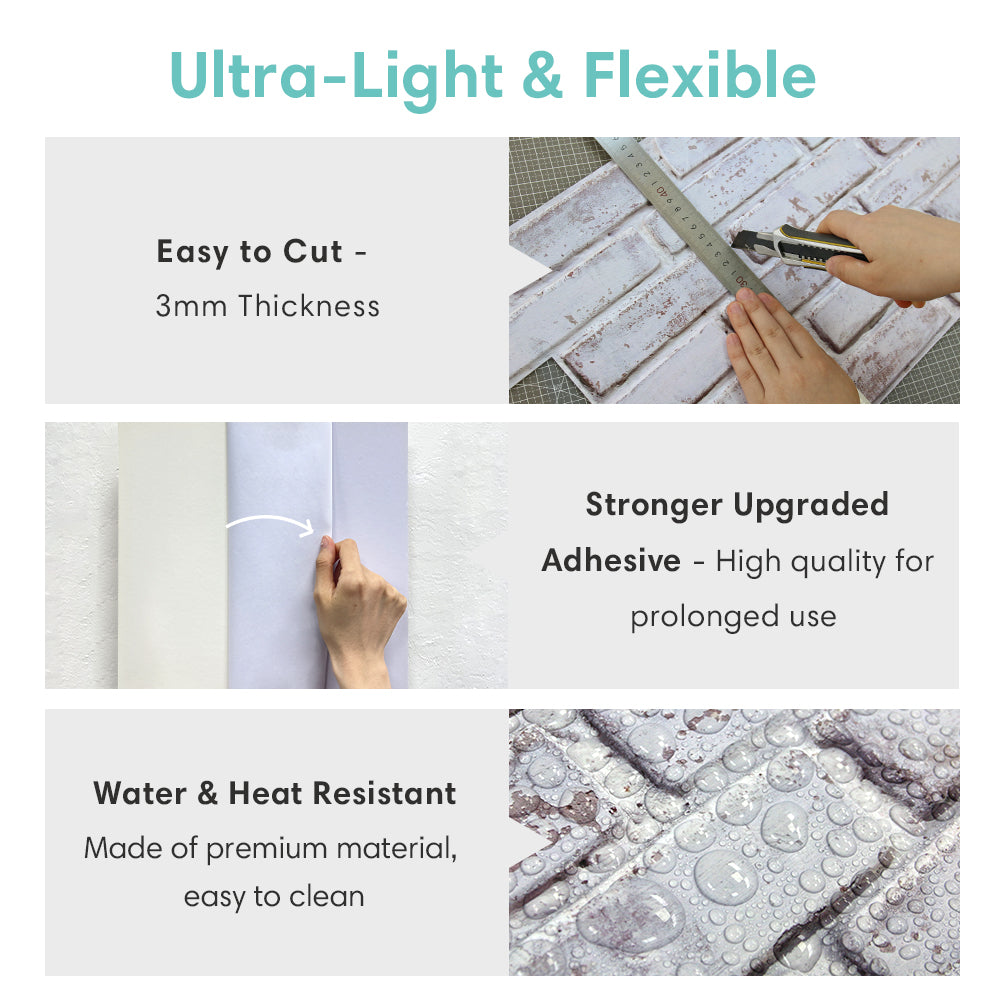 Ultra-Light & Flexible

Easy to Cut -
3mm Thickness

Stronger Upgraded Adhesive - High quality for prolonged use

Water & Heat Resistant
Made of premium material, easy to clean