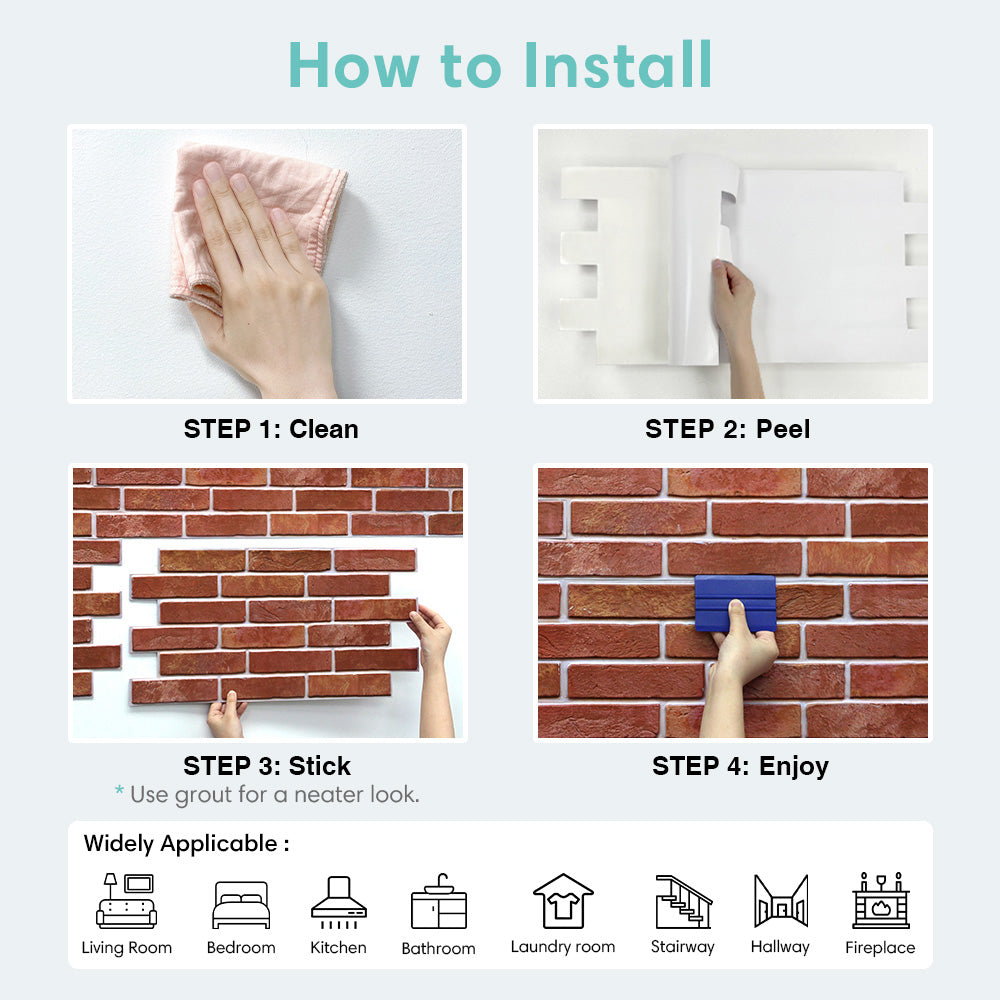 How to Install

STEP 1: Clean

STEP 2: Peel

STEP 3: Stick
* Use grout for a neater look.

STEP 4: Enjoy

Widely Applicable :

Living Room
Bedroom
Kitchen
Bathroom
Laundry room
Stairway
Hallway
Fireplace