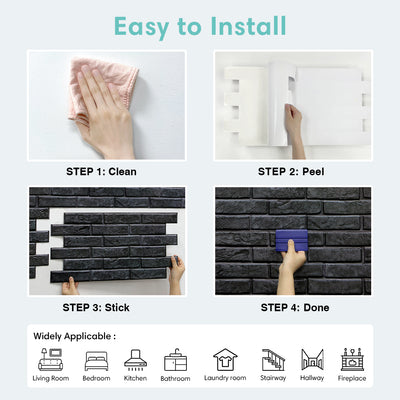 Easy to Install

STEP 1: Clean

STEP 2: Peel

STEP 3: Stick

STEP 4: Done

Widely Applicable :

Living Room
Bedroom
Kitchen
Bathroom
Laundry room
Stairway
Hallway
Fireplace