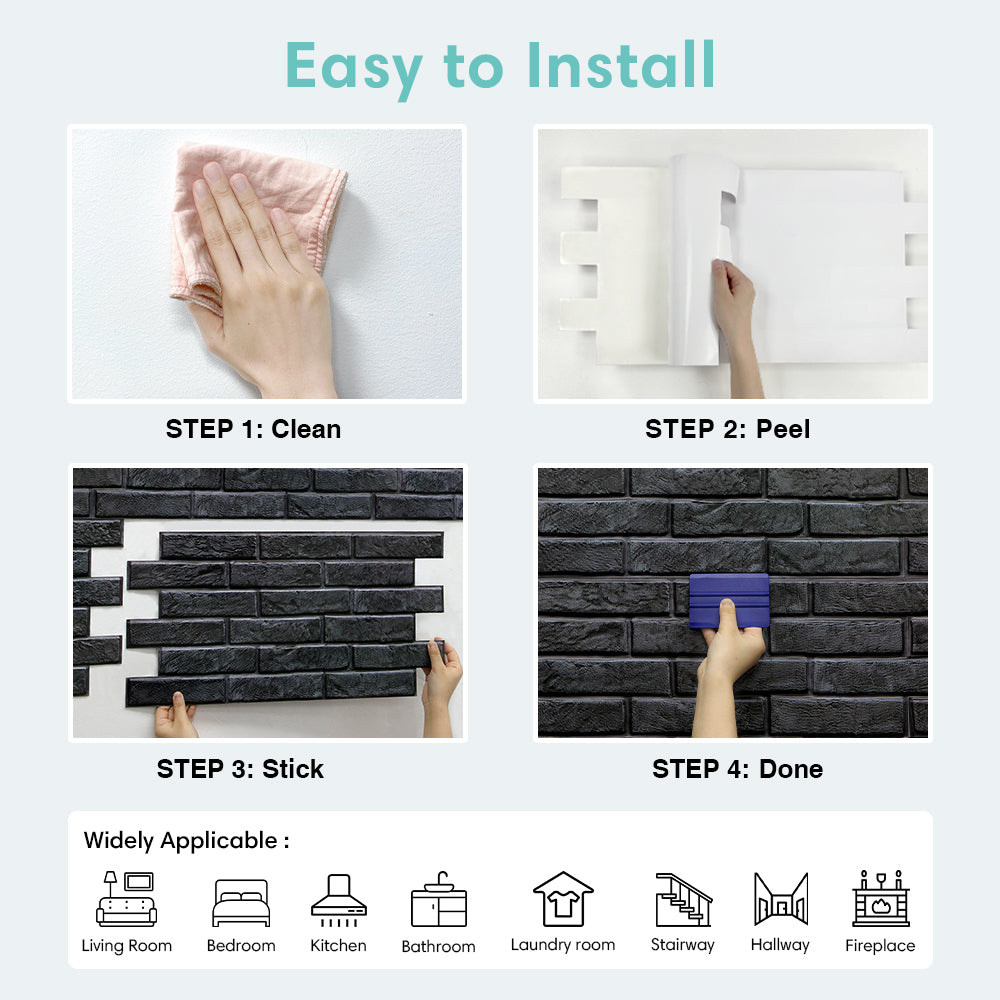 Easy to Install

STEP 1: Clean

STEP 2: Peel

STEP 3: Stick

STEP 4: Done

Widely Applicable :

Living Room Bedroom Kitchen Bathroom Laundry room Stairway Hallway Fireplace