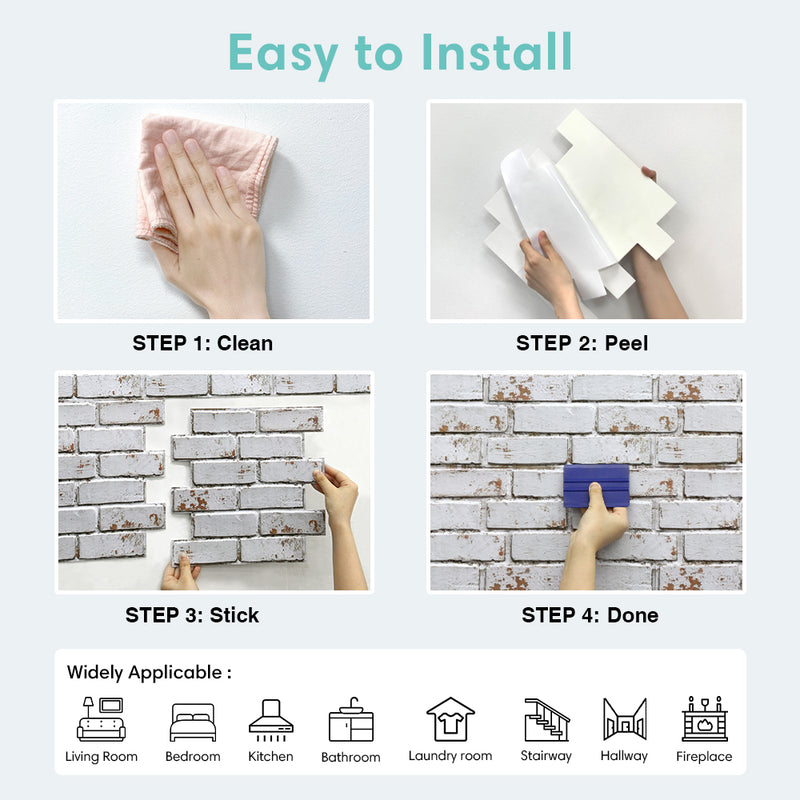 Easy to Install

STEP 1: Clean

STEP 2: Peel

STEP 3: Stick

STEP 4: Done

Widely Applicable :

Living Room
Bedroom
Kitchen
Bathroom
Laundry room
Stairway
Hallway
Fireplace