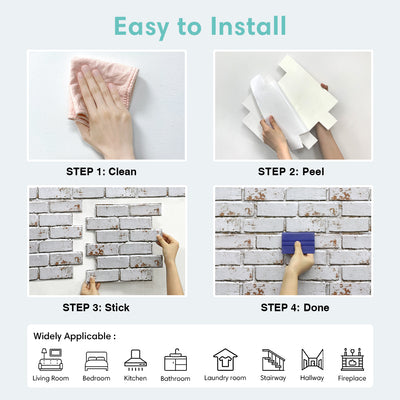 Easy to Install

STEP 1: Clean

STEP 2: Peel

STEP 3: Stick

STEP 4: Done

Widely Applicable :

Living Room Bedroom Kitchen Bathroom Laundry room Stairway Hallway Fireplace