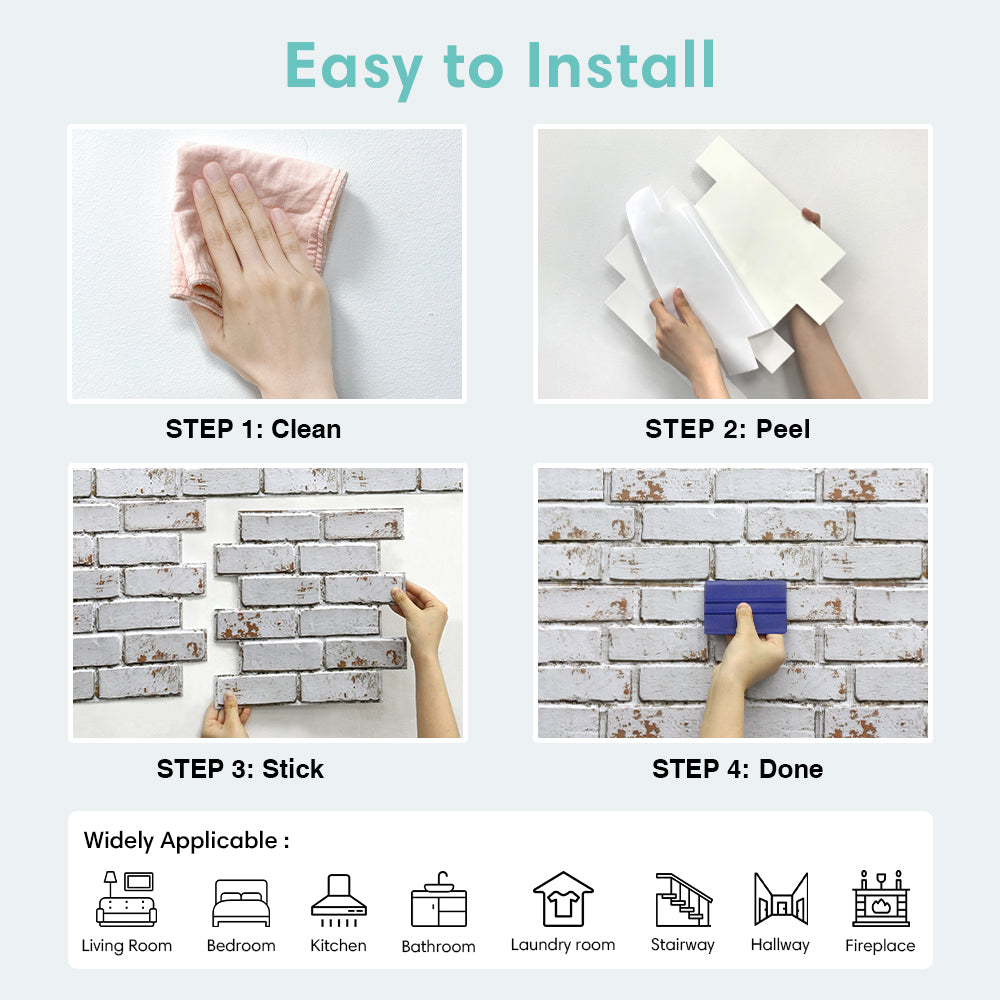 Easy to Install

STEP 1: Clean

STEP 2: Peel

STEP 3: Stick

STEP 4: Done

Widely Applicable :

Living Room Bedroom Kitchen Bathroom Laundry room Stairway Hallway Fireplace