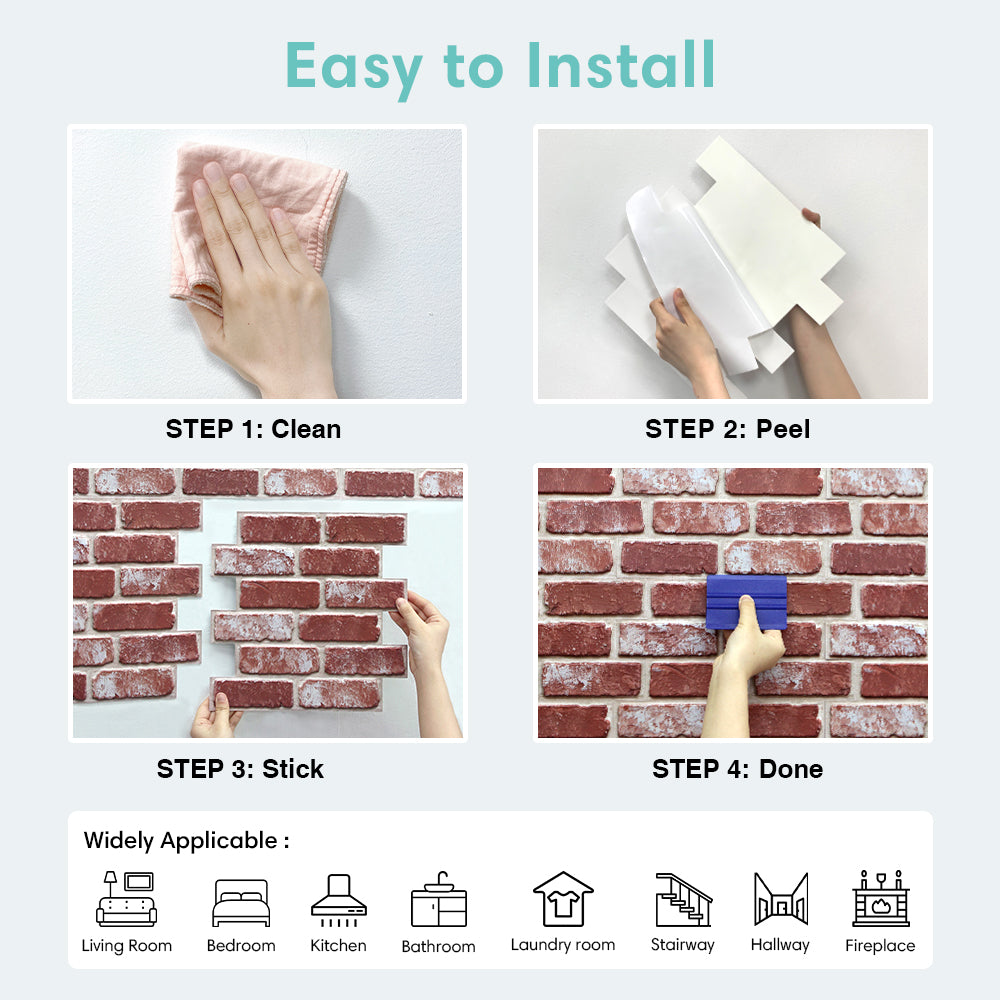 Easy to Install

STEP 1: Clean

STEP 2: Peel

STEP 3: Stick

STEP 4: Done

Widely Applicable :

Living Room
Bedroom
Kitchen
Bathroom
Laundry room
Stairway
Hallway
Fireplace