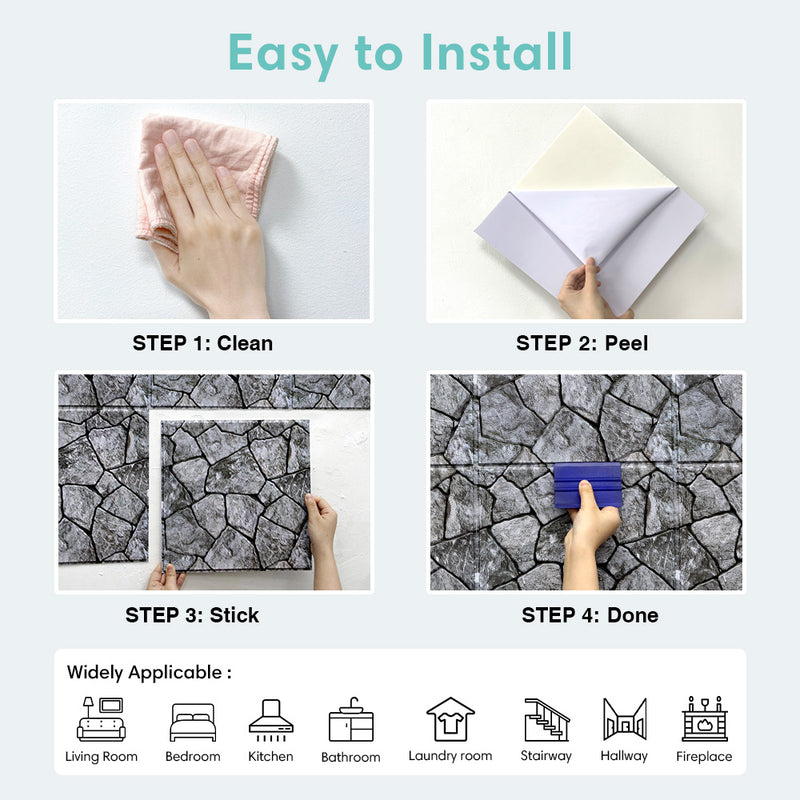 Easy to Install

STEP 1: Clean

STEP 2: Peel

STEP 3: Stick

STEP 4: Done

Widely Applicable :

Living Room
Bedroom
Kitchen
Bathroom
Laundry room
Stairway
Hallway
Fireplace