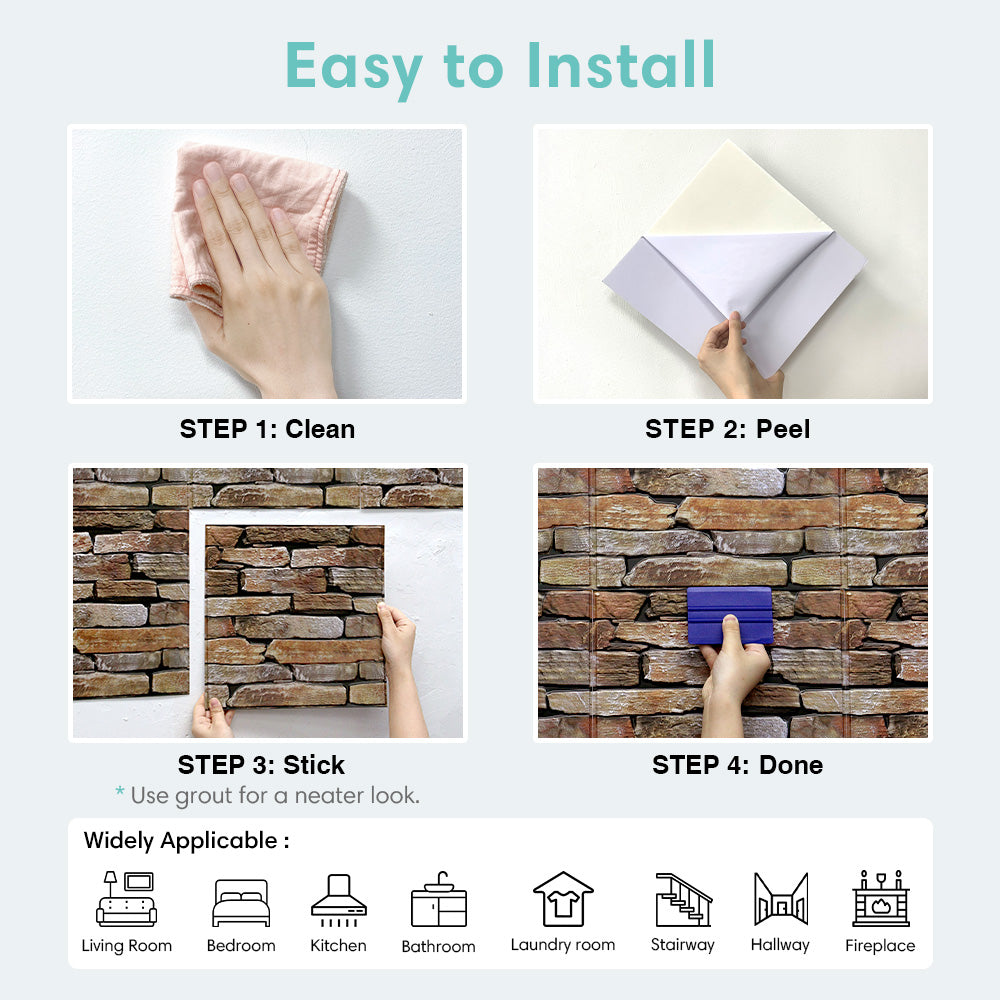 Easy to Install

STEP 1: Clean

STEP 2: Peel

STEP 3: Stick
* Use grout for a neater look.

STEP 4: Done

Widely Applicable :

Living Room
Bedroom
Kitchen
Bathroom
Laundry room
Stairway
Hallway
Fireplace