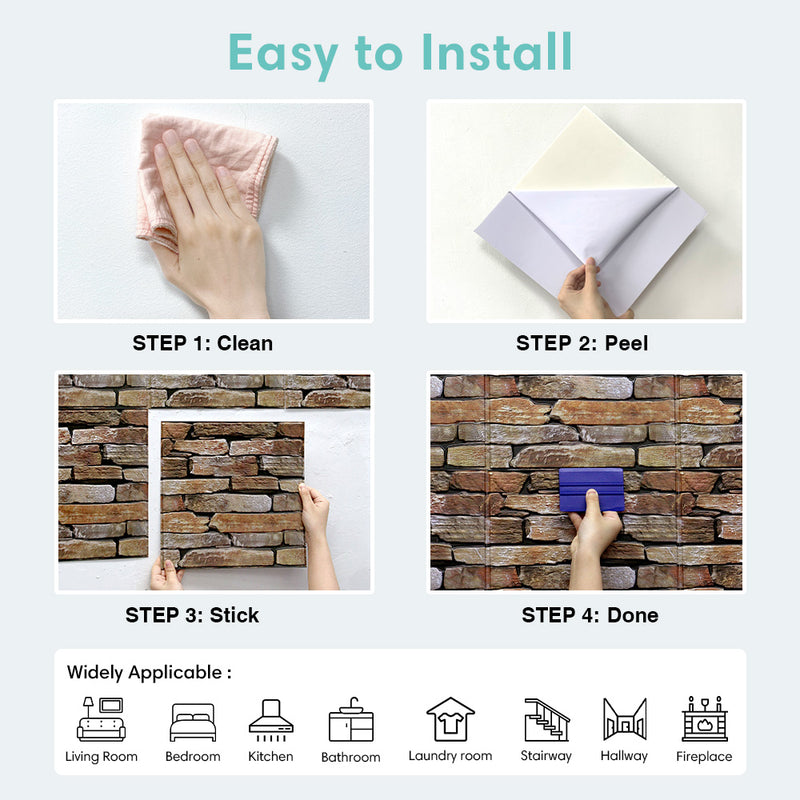 Easy to Install

STEP 1: Clean

STEP 2: Peel

STEP 3: Stick

STEP 4: Done

Widely Applicable :

Living Room Bedroom Kitchen Bathroom Laundry room Stairway Hallway Fireplace