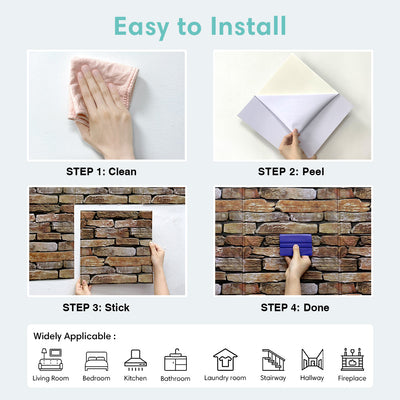 Easy to Install

STEP 1: Clean

STEP 2: Peel

STEP 3: Stick

STEP 4: Done

Widely Applicable :

Living Room Bedroom Kitchen Bathroom Laundry room Stairway Hallway Fireplace