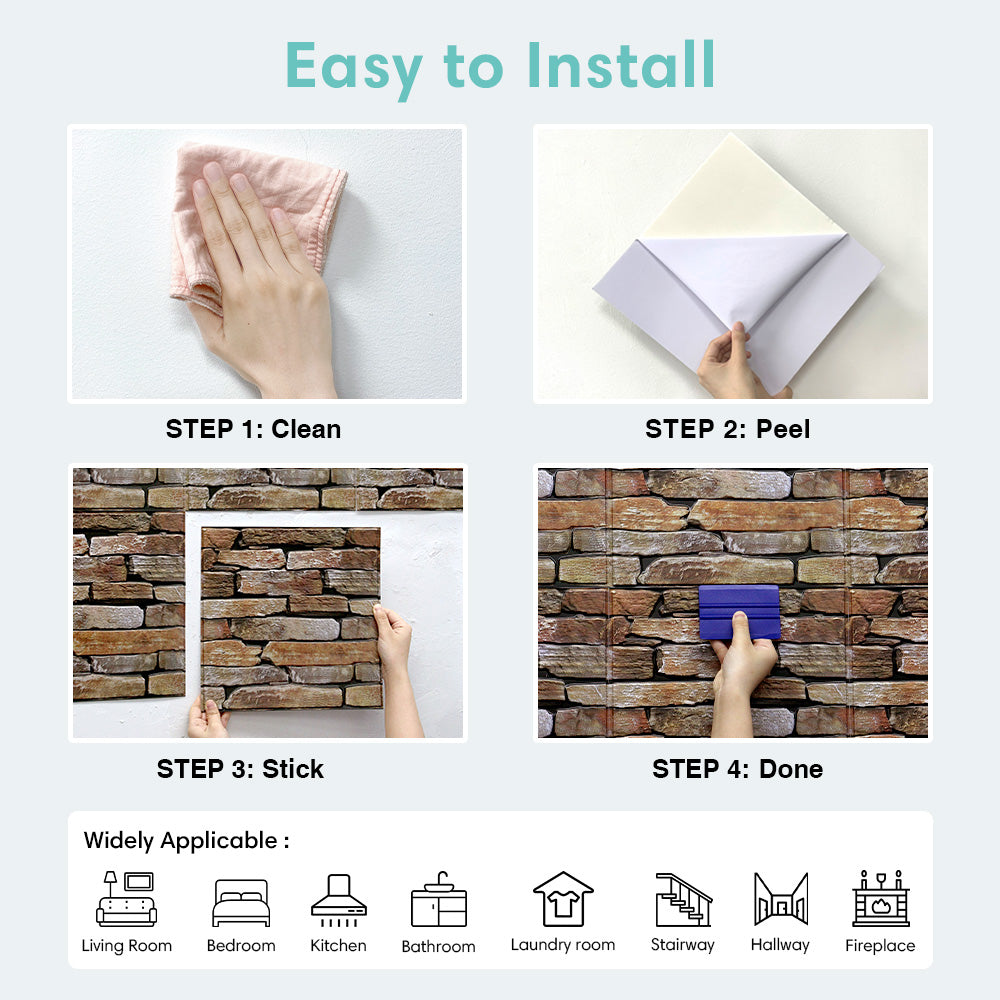 Easy to Install

STEP 1: Clean

STEP 2: Peel

STEP 3: Stick

STEP 4: Done

Widely Applicable :

Living Room
Bedroom
Kitchen
Bathroom
Laundry room
Stairway
Hallway
Fireplace