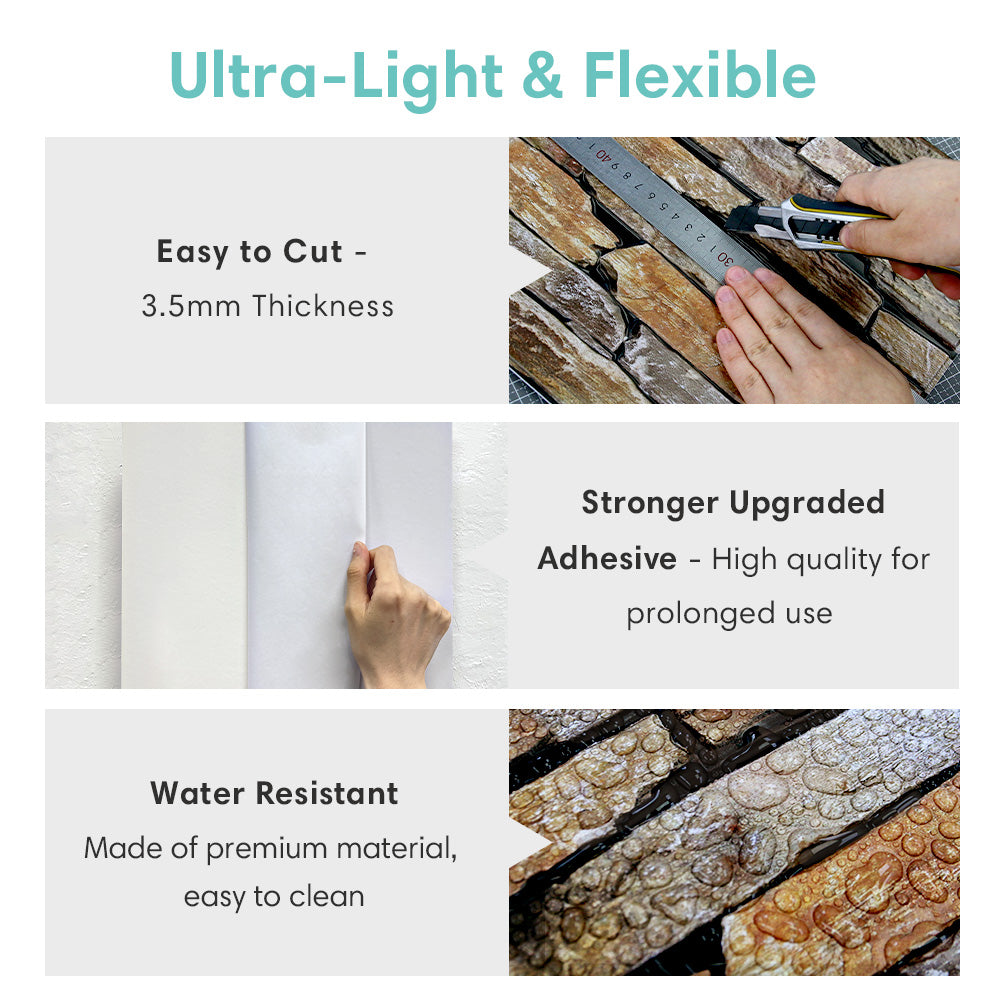 Ultra-Light & Flexible

Easy to Cut -
3.5mm Thickness

Stronger Upgraded Adhesive - High quality for prolonged use

Water Resistant
Made of premium material, easy to clean