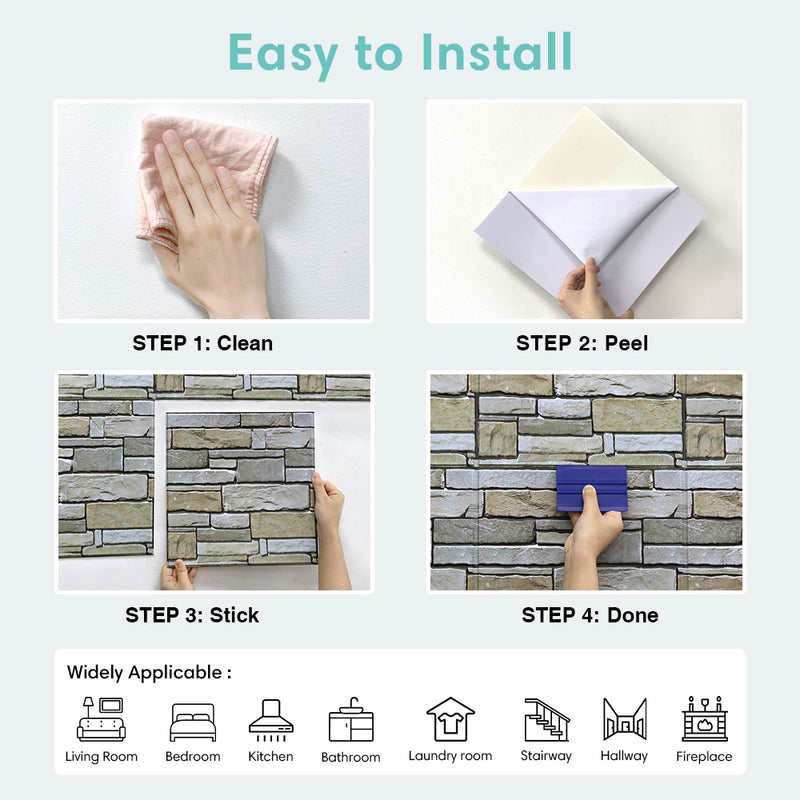 Easy to Install

STEP 1: Clean

STEP 2: Peel

STEP 3: Stick

STEP 4: Done

Widely Applicable :

Living Room Bedroom Kitchen Bathroom Laundry room Stairway Hallway Fireplace