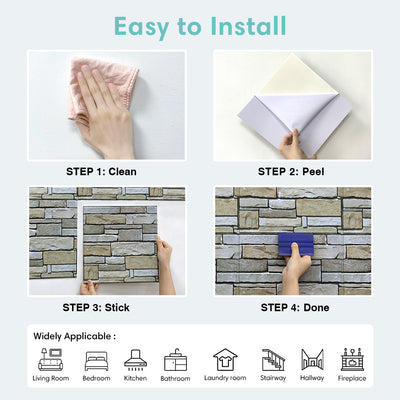 Easy to Install

STEP 1: Clean

STEP 2: Peel

STEP 3: Stick

STEP 4: Done

Widely Applicable :

Living Room
Bedroom
Kitchen
Bathroom
Laundry room
Stairway
Hallway
Fireplace