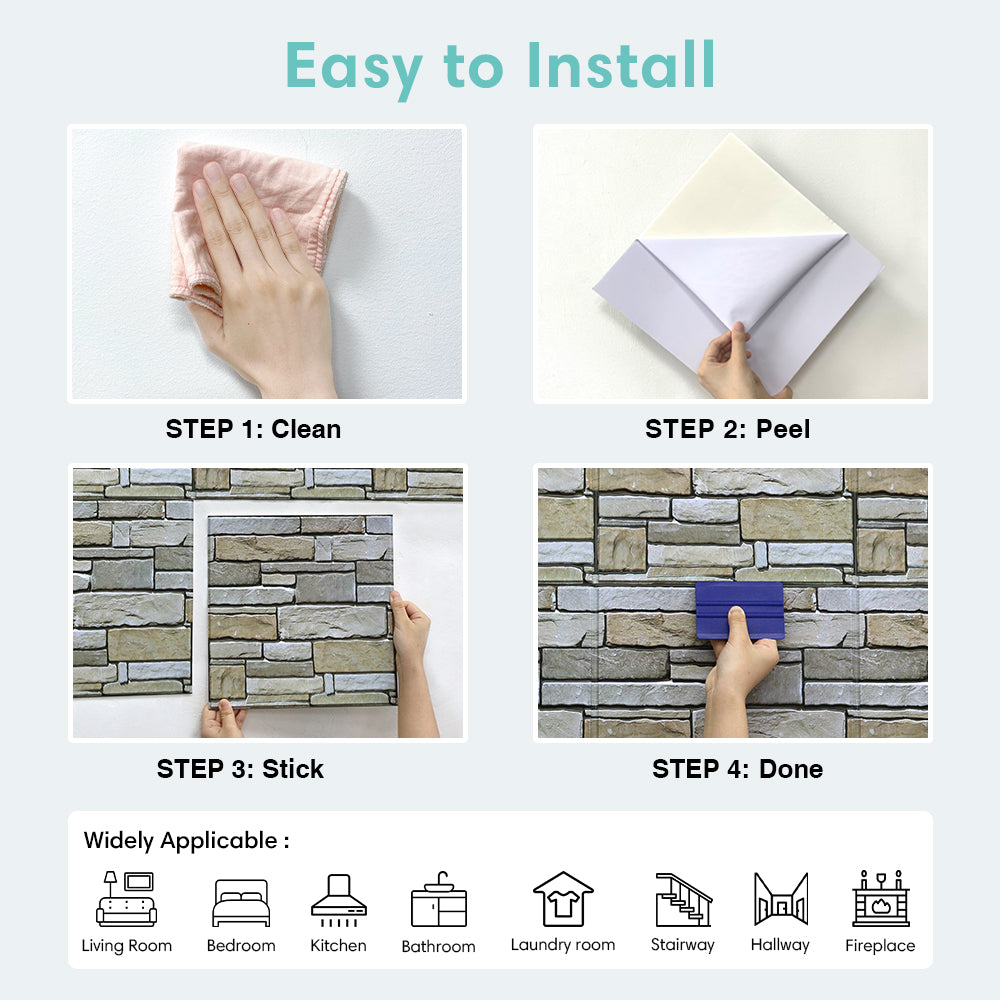 Easy to Install

STEP 1: Clean

STEP 2: Peel

STEP 3: Stick

STEP 4: Done

Widely Applicable :

Living Room
Bedroom
Kitchen
Bathroom
Laundry room
Stairway
Hallway
Fireplace