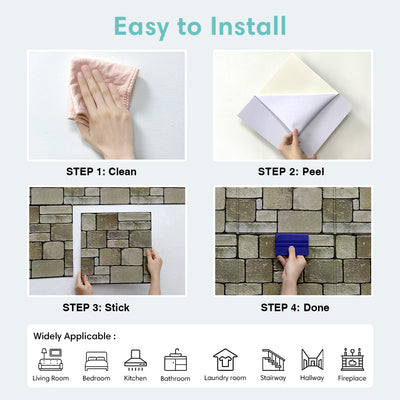 Easy to Install

STEP 1: Clean

STEP 2: Peel

STEP 3: Stick

STEP 4: Done

Widely Applicable :

Living Room
Bedroom
Kitchen
Bathroom
Laundry room
Stairway
Hallway
Fireplace