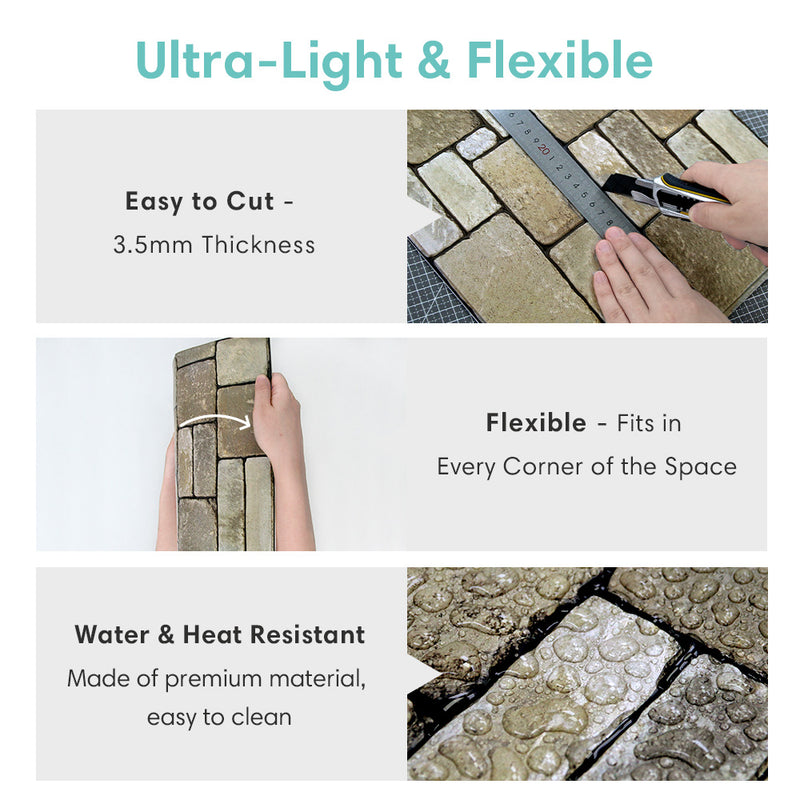 Ultra-Light & Flexible

Easy to Cut -
3.5mm Thickness

Flexible - Fits in
Every Corner of the Space

Water & Heat Resistant
Made of premium material,
easy to clean