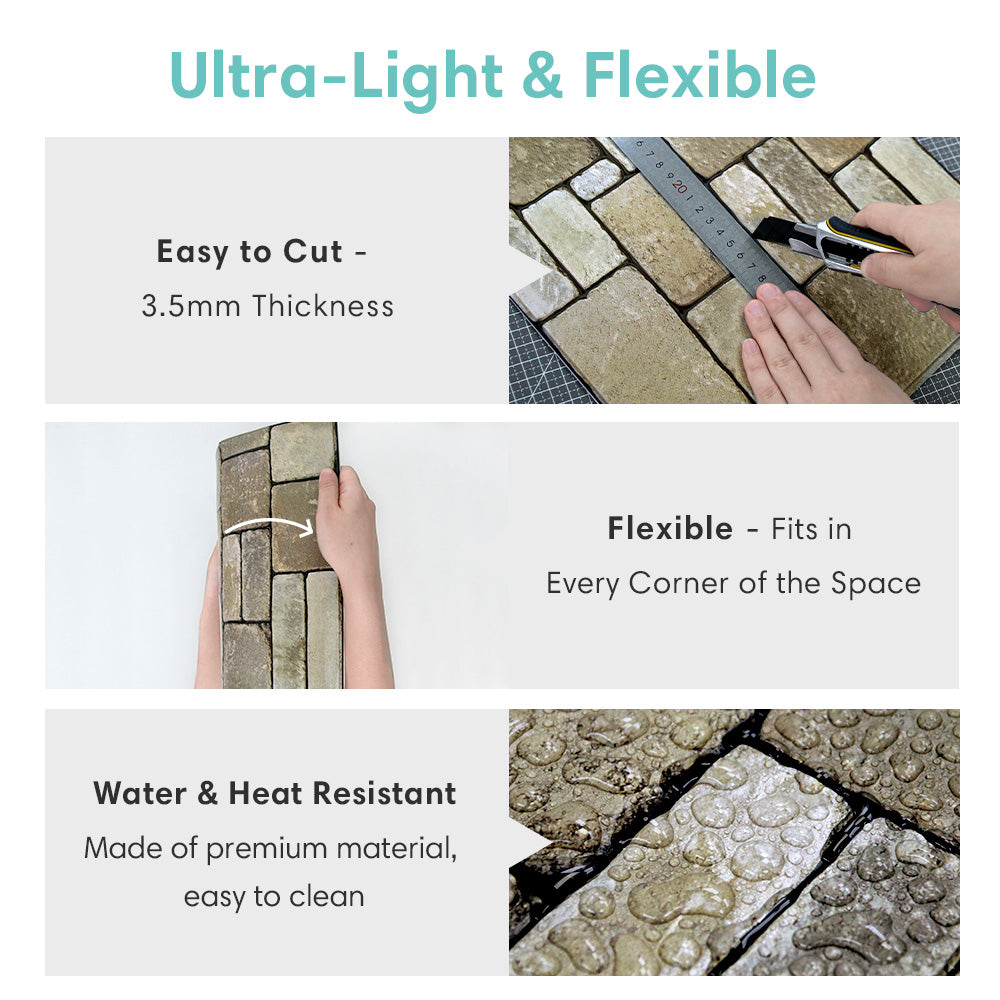 Ultra-Light & Flexible

Easy to Cut -
3.5mm Thickness

Flexible - Fits in
Every Corner of the Space

Water & Heat Resistant
Made of premium material,
easy to clean