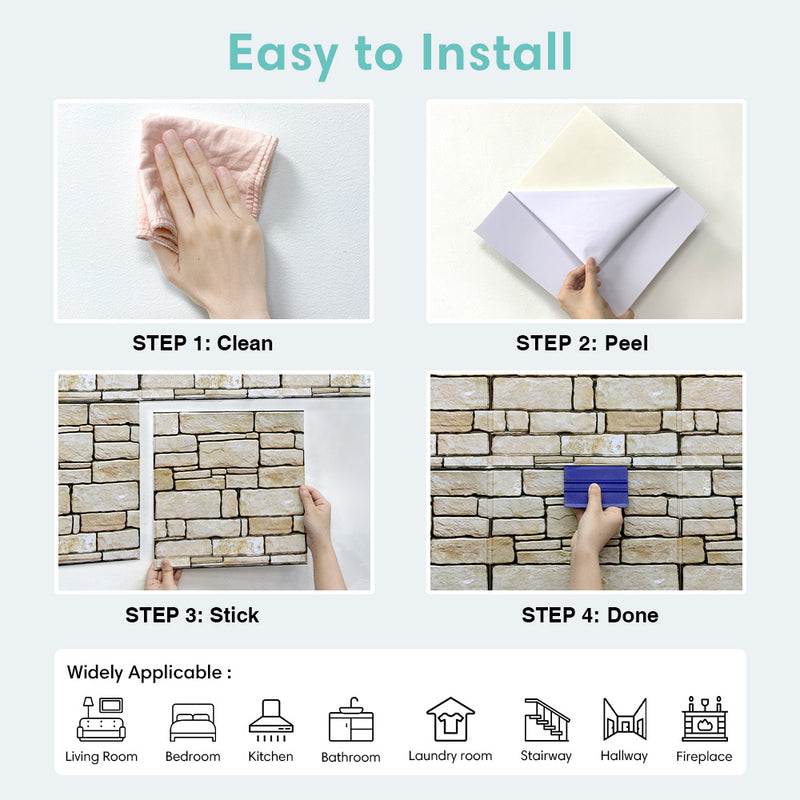 Easy to Install

STEP 1: Clean

STEP 2: Peel

STEP 3: Stick

STEP 4: Done

Widely Applicable :

Living Room
Bedroom
Kitchen
Bathroom
Laundry room
Stairway
Hallway
Fireplace