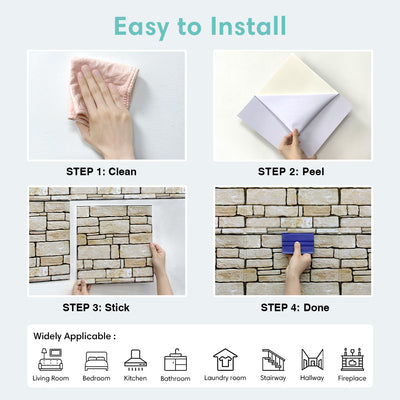 Easy to Install

STEP 1: Clean

STEP 2: Peel

STEP 3: Stick

STEP 4: Done

Widely Applicable :

Living Room
Bedroom
Kitchen
Bathroom
Laundry room
Stairway
Hallway
Fireplace