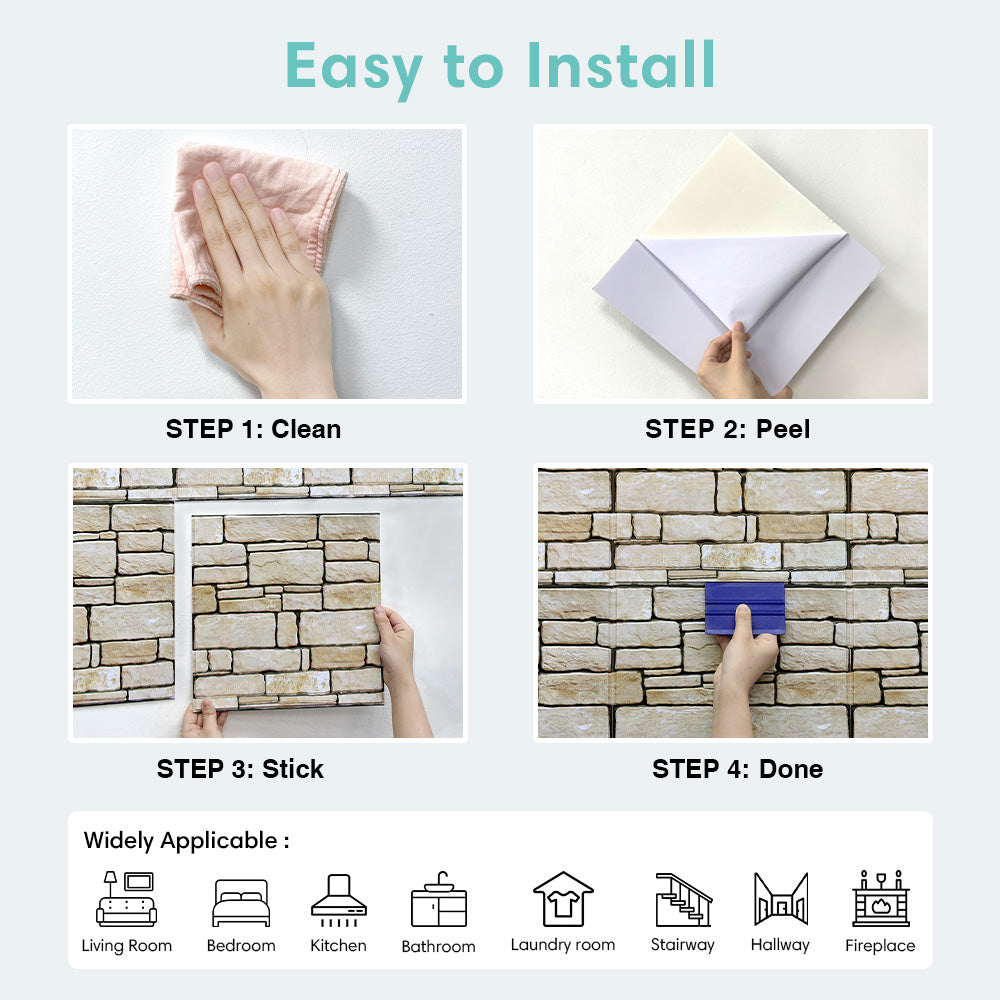 Easy to Install

STEP 1: Clean

STEP 2: Peel

STEP 3: Stick

STEP 4: Done

Widely Applicable :

Living Room Bedroom Kitchen Bathroom Laundry room Stairway Hallway Fireplace