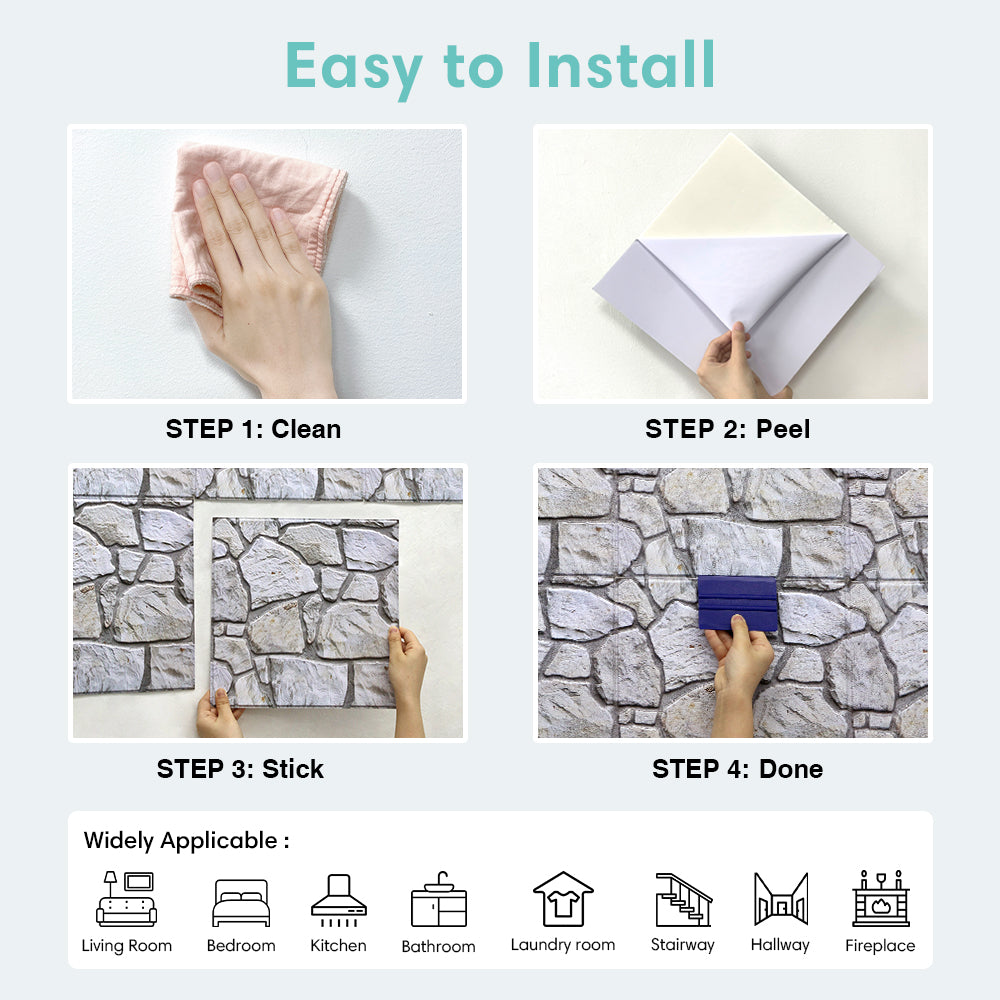 Easy to Install

STEP 1: Clean

STEP 2: Peel

STEP 3: Stick

STEP 4: Done

Widely Applicable :

Living Room
Bedroom
Kitchen
Bathroom
Laundry room
Stairway
Hallway
Fireplace