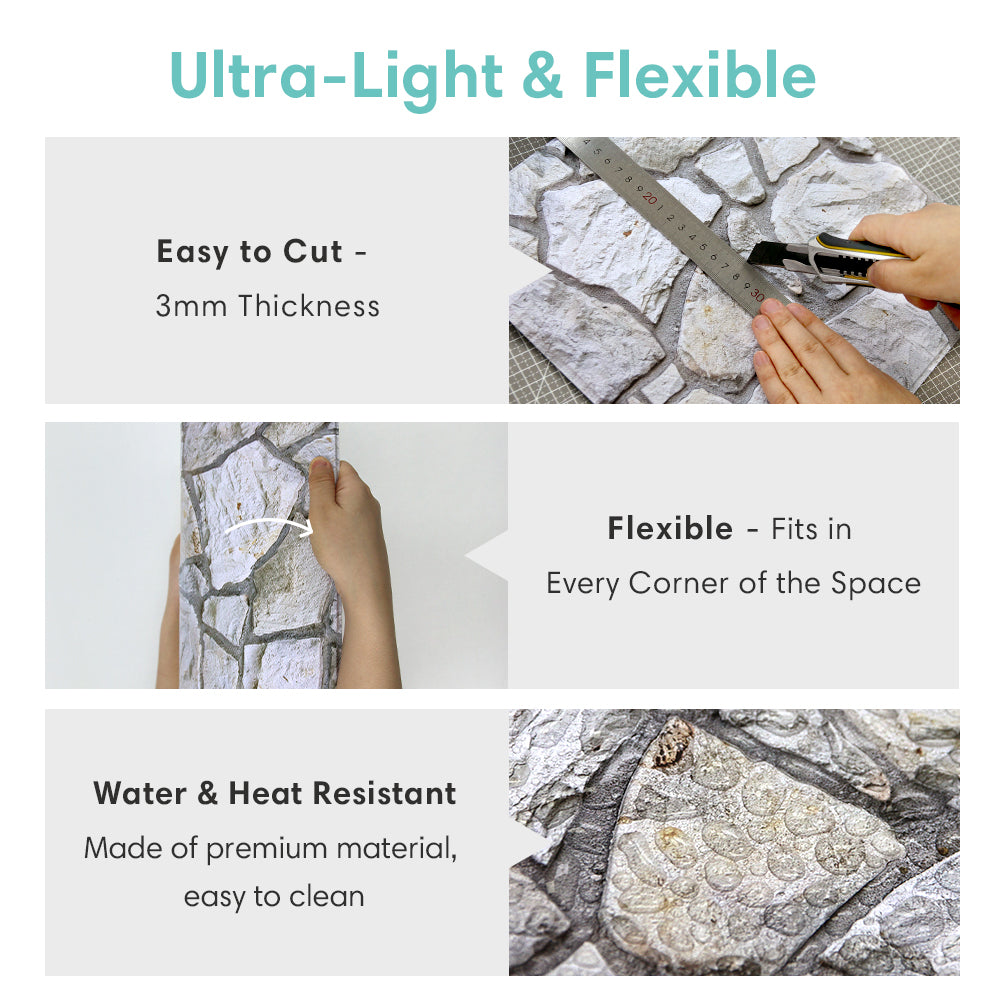 Ultra-Light & Flexible

Easy to Cut -
3mm Thickness

Flexible - Fits in
Every Corner of the Space

Water & Heat Resistant
Made of premium material,
easy to clean