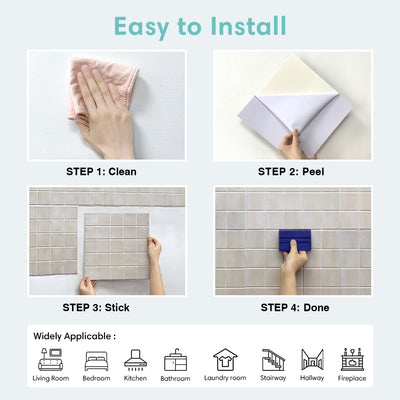 Easy to Install

STEP 1: Clean

STEP 2: Peel

STEP 3: Stick

STEP 4: Done

Widely Applicable :

Living Room Bedroom Kitchen Bathroom Laundry room Stairway Hallway Fireplace