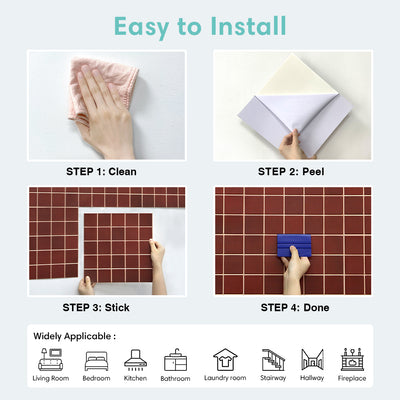 Easy to Install

STEP 1: Clean

STEP 2: Peel

STEP 3: Stick

STEP 4: Done

Widely Applicable :

Living Room
Bedroom
Kitchen
Bathroom
Laundry room
Stairway
Hallway
Fireplace