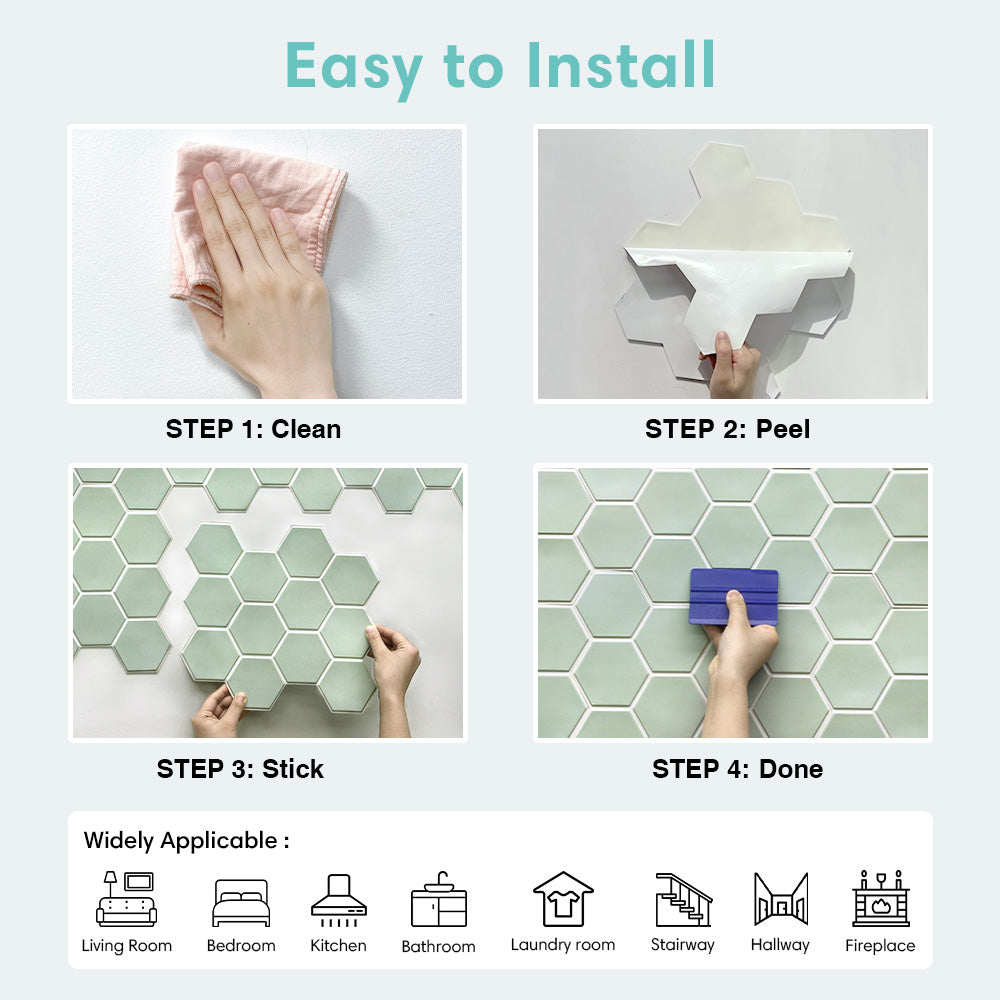 Easy to Install

STEP 1: Clean

STEP 2: Peel

STEP 3: Stick

STEP 4: Done

Widely Applicable :

Living Room
Bedroom
Kitchen
Bathroom
Laundry room
Stairway
Hallway
Fireplace