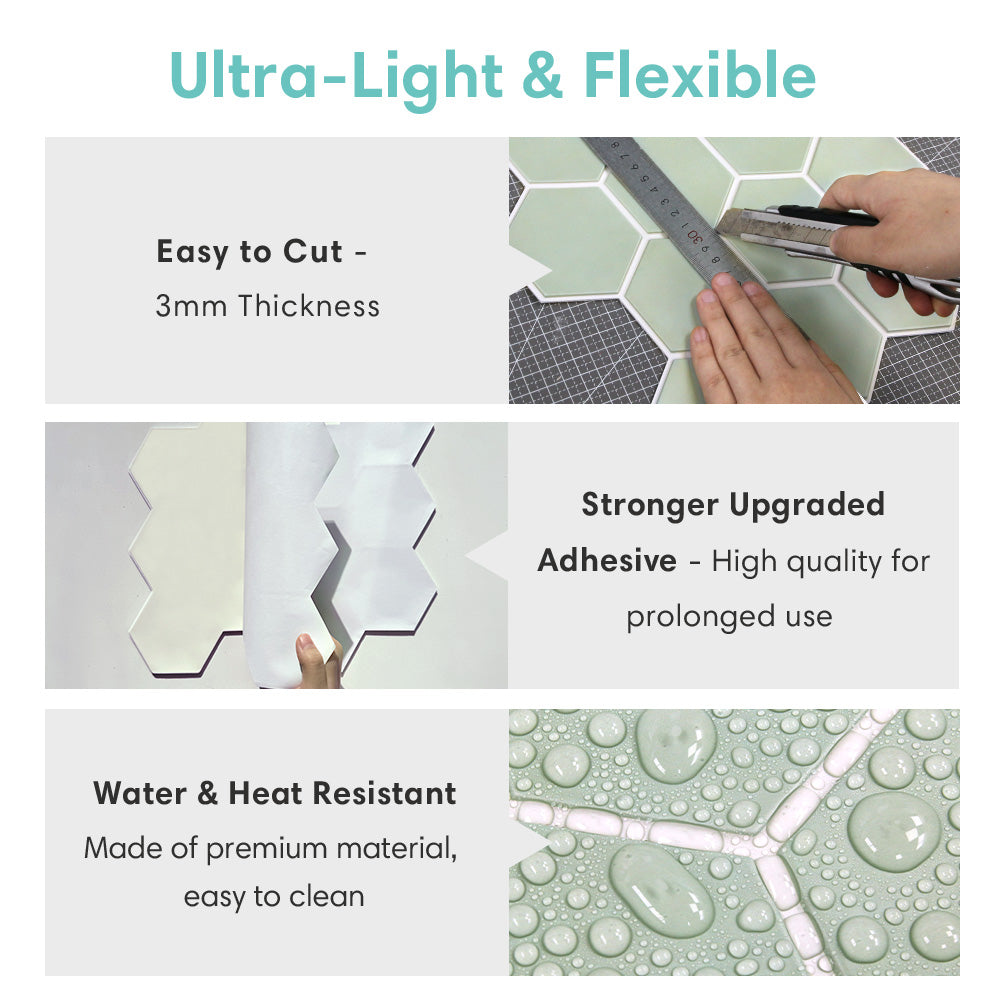 Ultra-Light & Flexible

Easy to Cut -
3mm Thickness

Stronger Upgraded Adhesive - High quality for prolonged use

Water & Heat Resistant
Made of premium material, easy to clean