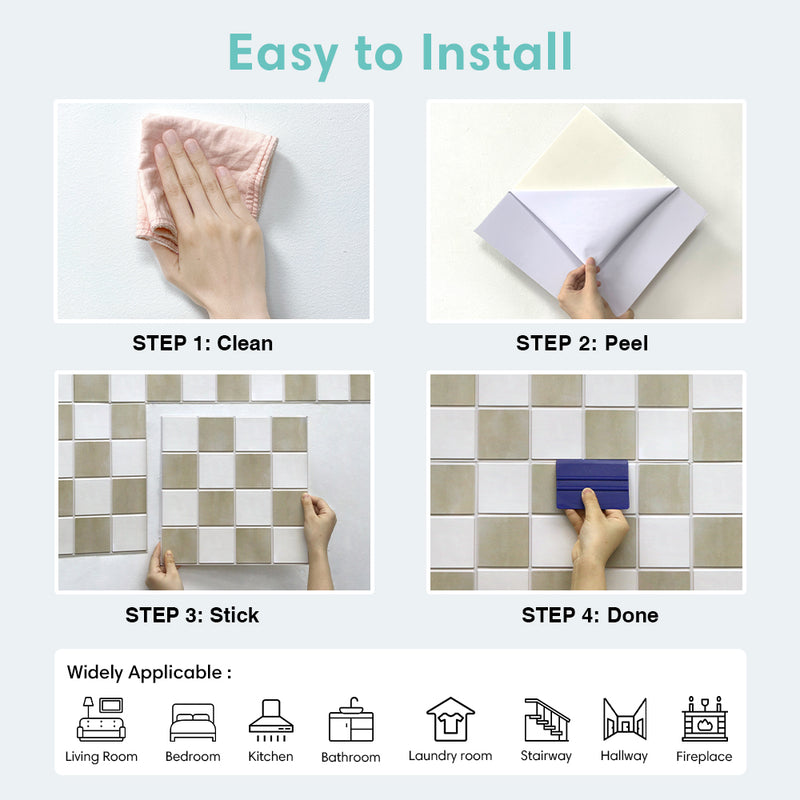 Easy to Install

STEP 1: Clean

STEP 2: Peel

STEP 3: Stick

STEP 4: Done

Widely Applicable :

Living Room
Bedroom
Kitchen
Bathroom
Laundry room
Stairway
Hallway
Fireplace