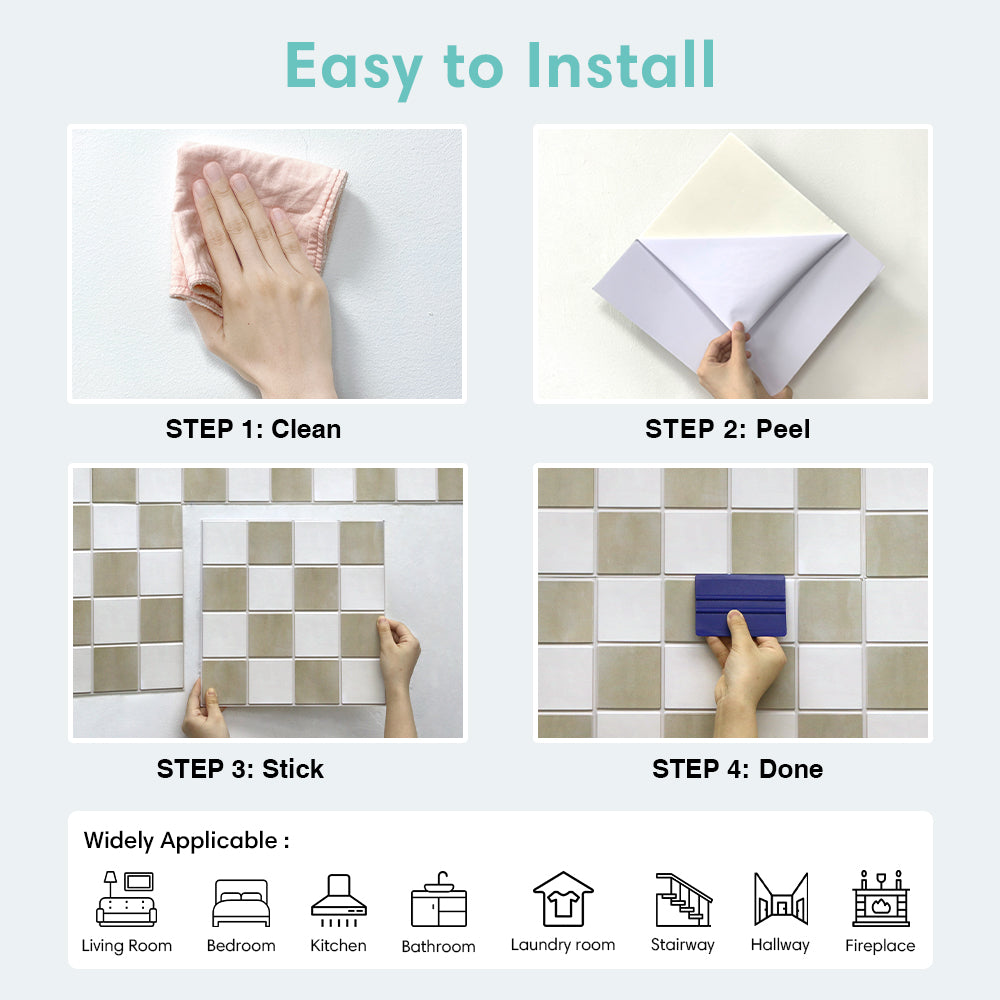 Easy to Install

STEP 1: Clean

STEP 2: Peel

STEP 3: Stick

STEP 4: Done

Widely Applicable :

Living Room Bedroom Kitchen Bathroom Laundry room Stairway Hallway Fireplace