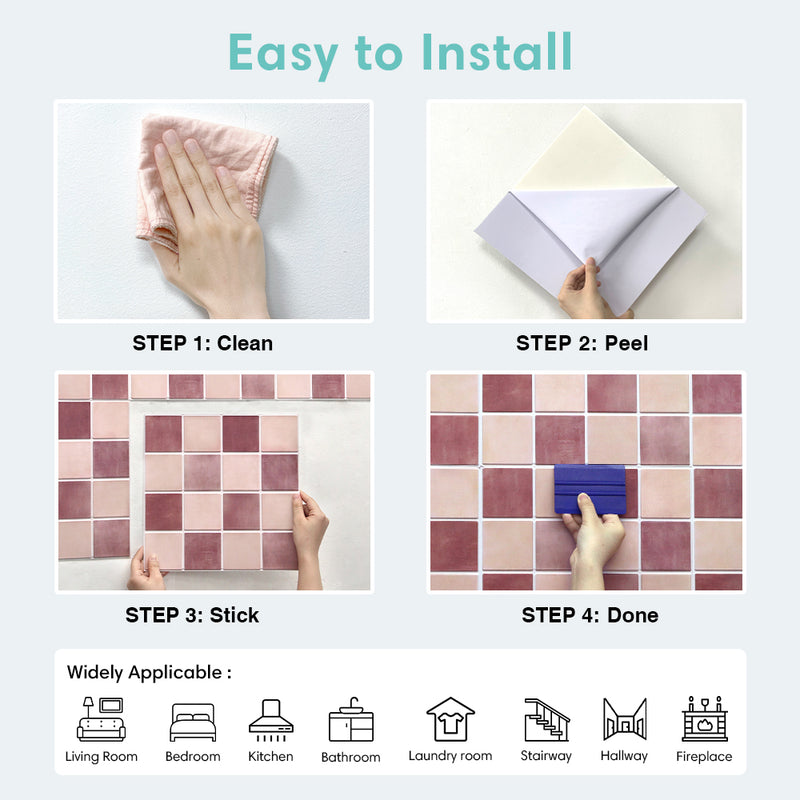 Easy to Install

STEP 1: Clean

STEP 2: Peel

STEP 3: Stick

STEP 4: Done

Widely Applicable :

Living Room
Bedroom
Kitchen
Bathroom
Laundry room
Stairway
Hallway
Fireplace